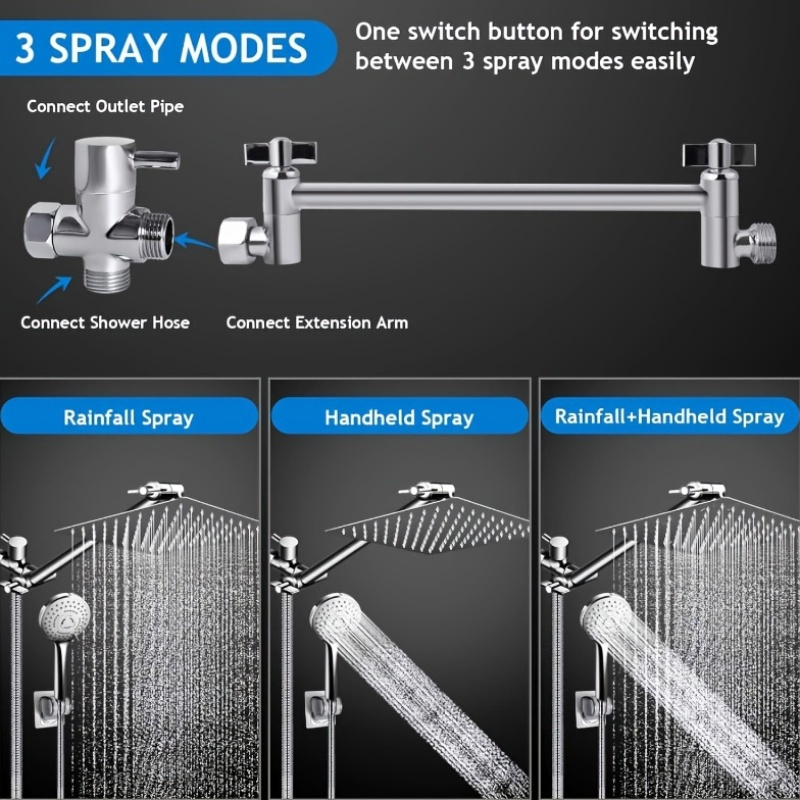 3 SPRAY MODES

One switch button for switching between 3 spray modes easily

Connect Outlet Pipe

Connect Shower Hose

Connect Extension Arm

Rainfall Spray

Handheld Spray

Rainfall+Handheld Spray