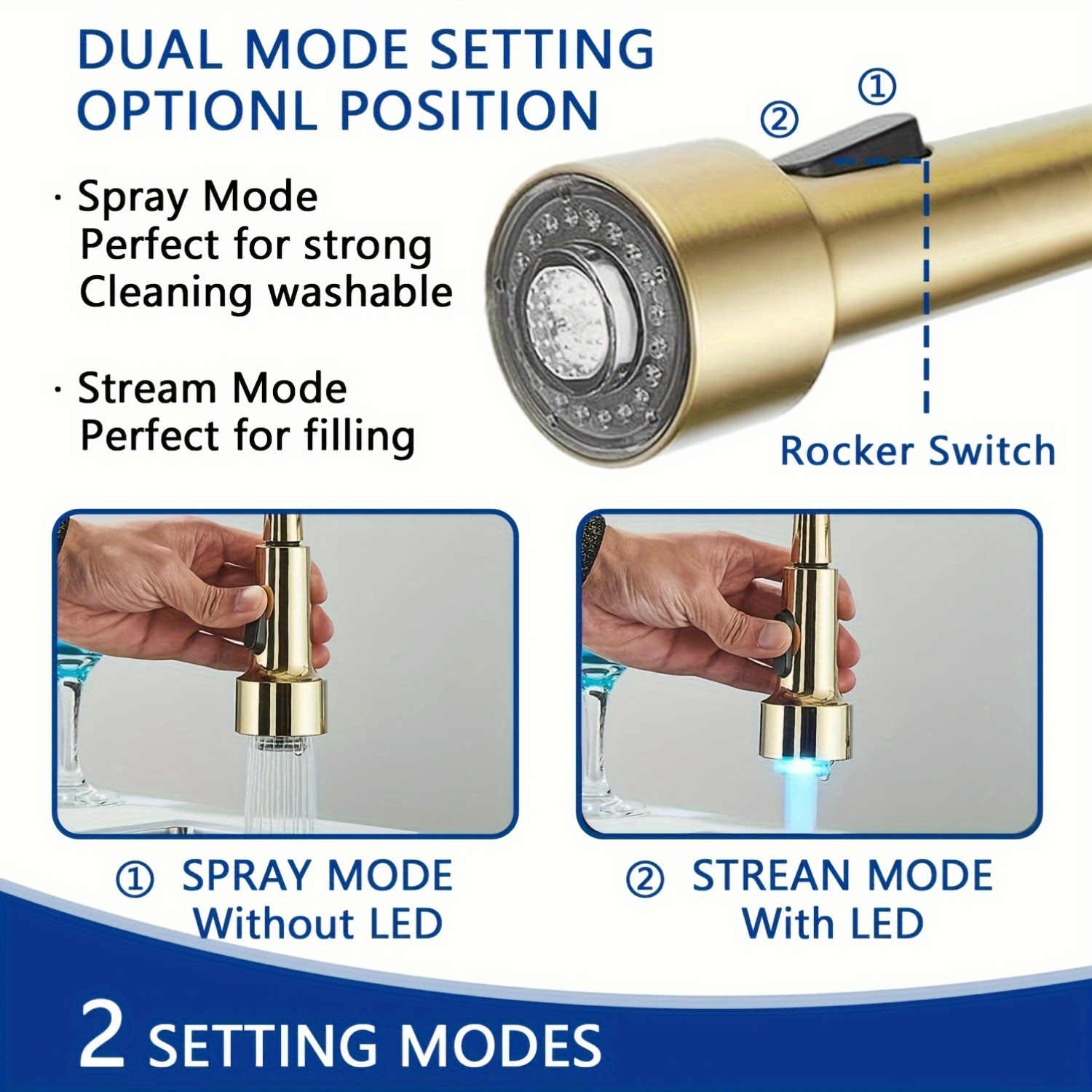 DUAL MODE SETTING
OPTIONL POSITION

· Spray Mode
Perfect for strong
Cleaning washable

· Stream Mode
Perfect for filling

②
①

Rocker Switch

① SPRAY MODE
Without LED

② STREAN MODE
With LED

2 SETTING MODES