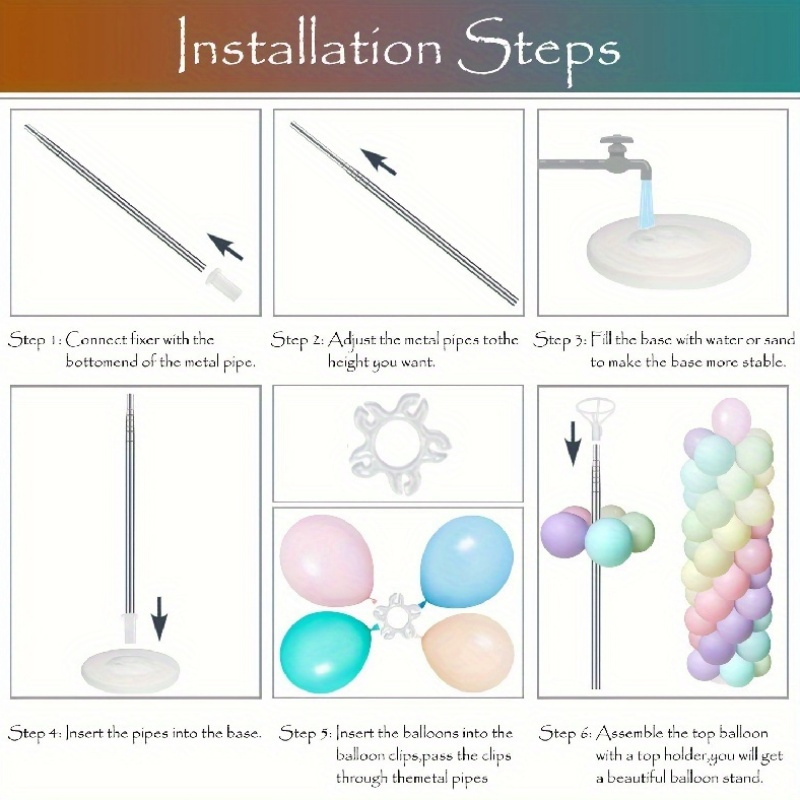 Installation Steps

Step 1: Connect fixer with the bottomend of the metal pipe.

Step 2: Adjust the metal pipes tothe height you want.

Step 3: Fill the base with water or sand to make the base more stable.

Step 4: Insert the pipes into the base.

Step 5: Insert the balloons into the balloon clips,pass the clips through themetal pipes

Step 6: Assemble the top balloon with a top holder,you will get a beautiful balloon stand.