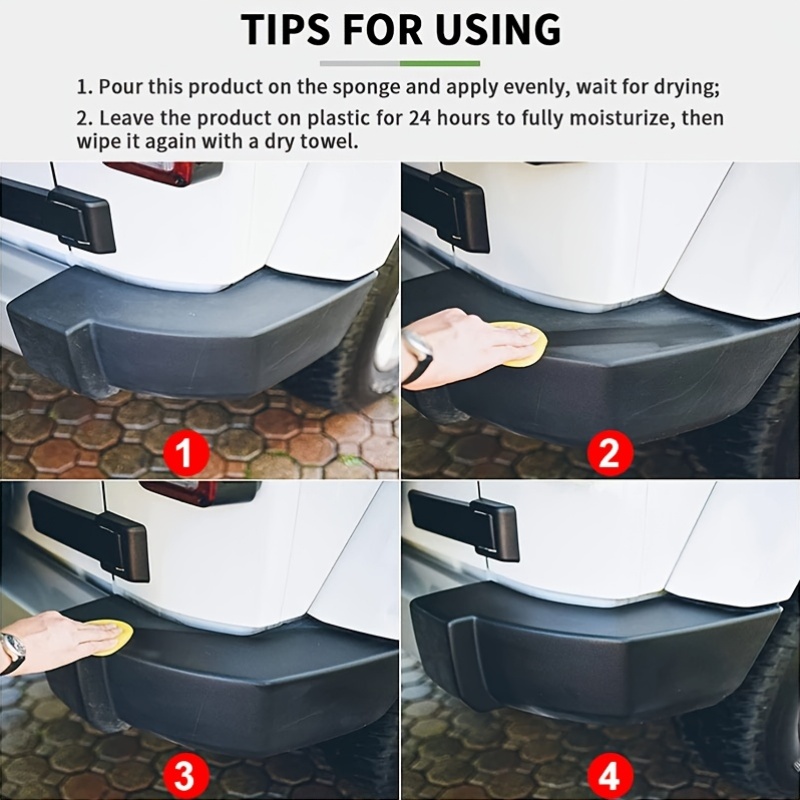 TIPS FOR USING

1. Pour this product on the sponge and apply evenly, wait for drying;
2. Leave the product on plastic for 24 hours to fully moisturize, then wipe it again with a dry towel.

1

2

3

4