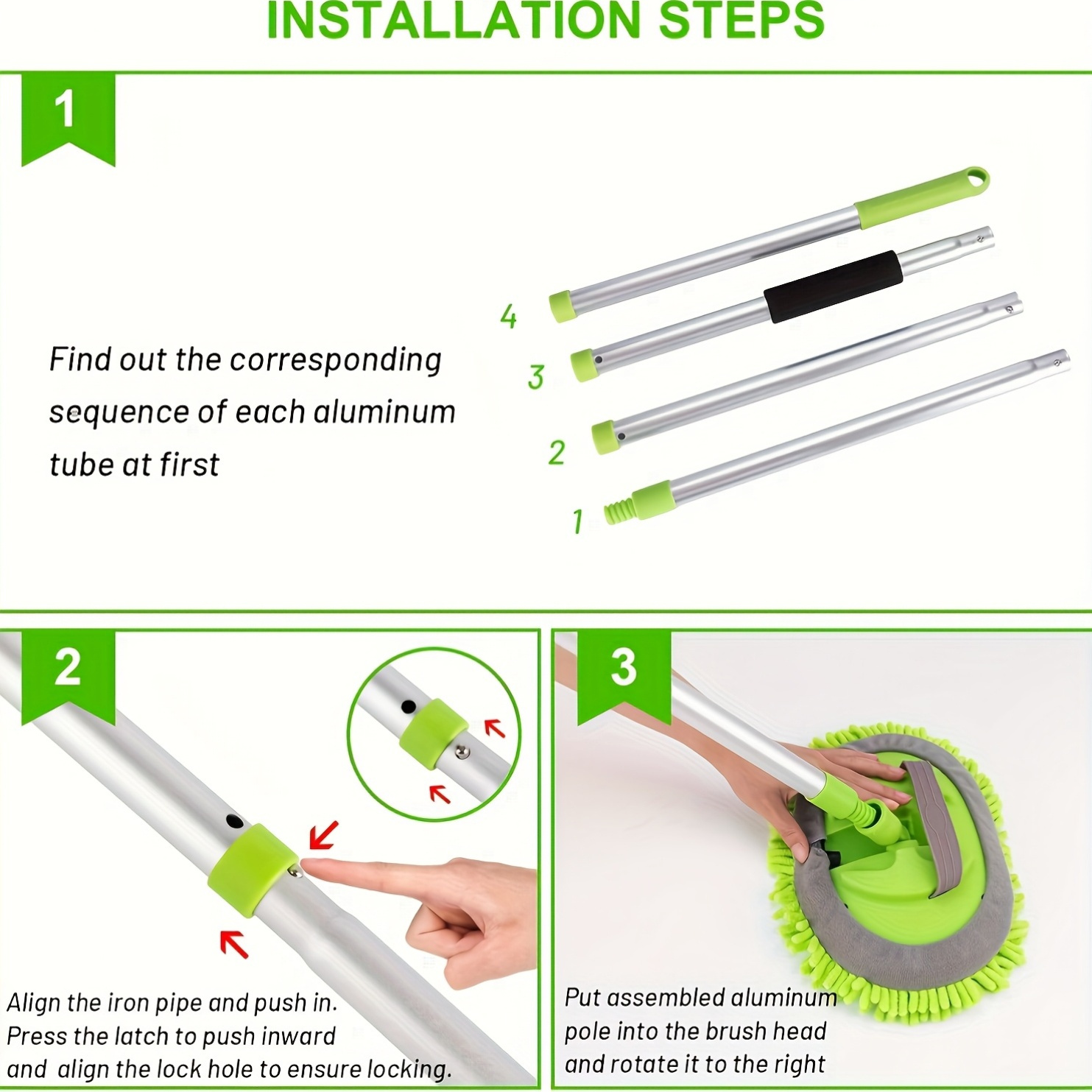 INSTALLATION STEPS

1

Find out the corresponding sequence of each aluminum tube at first

4

3

2

1

2

Align the iron pipe and push in. Press the latch to push inward and align the lock hole to ensure locking.

3

Put assembled aluminum pole into the brush head and rotate it to the right