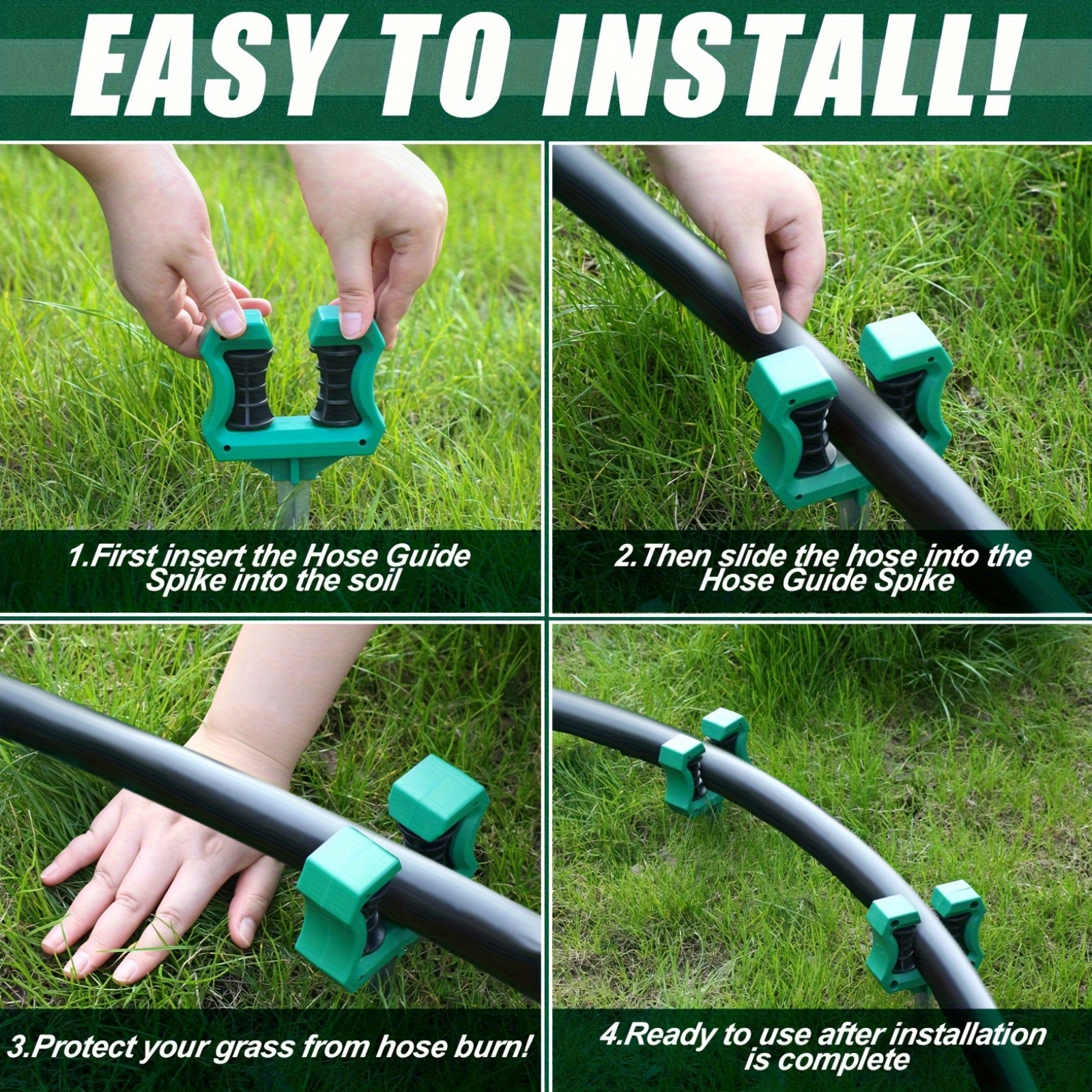 EASY TO INSTALL!

1.First insert the Hose Guide Spike into the soil

2.Then slide the hose into the Hose Guide Spike

3.Protect your grass from hose burn!

4.Ready to use after installation is complete