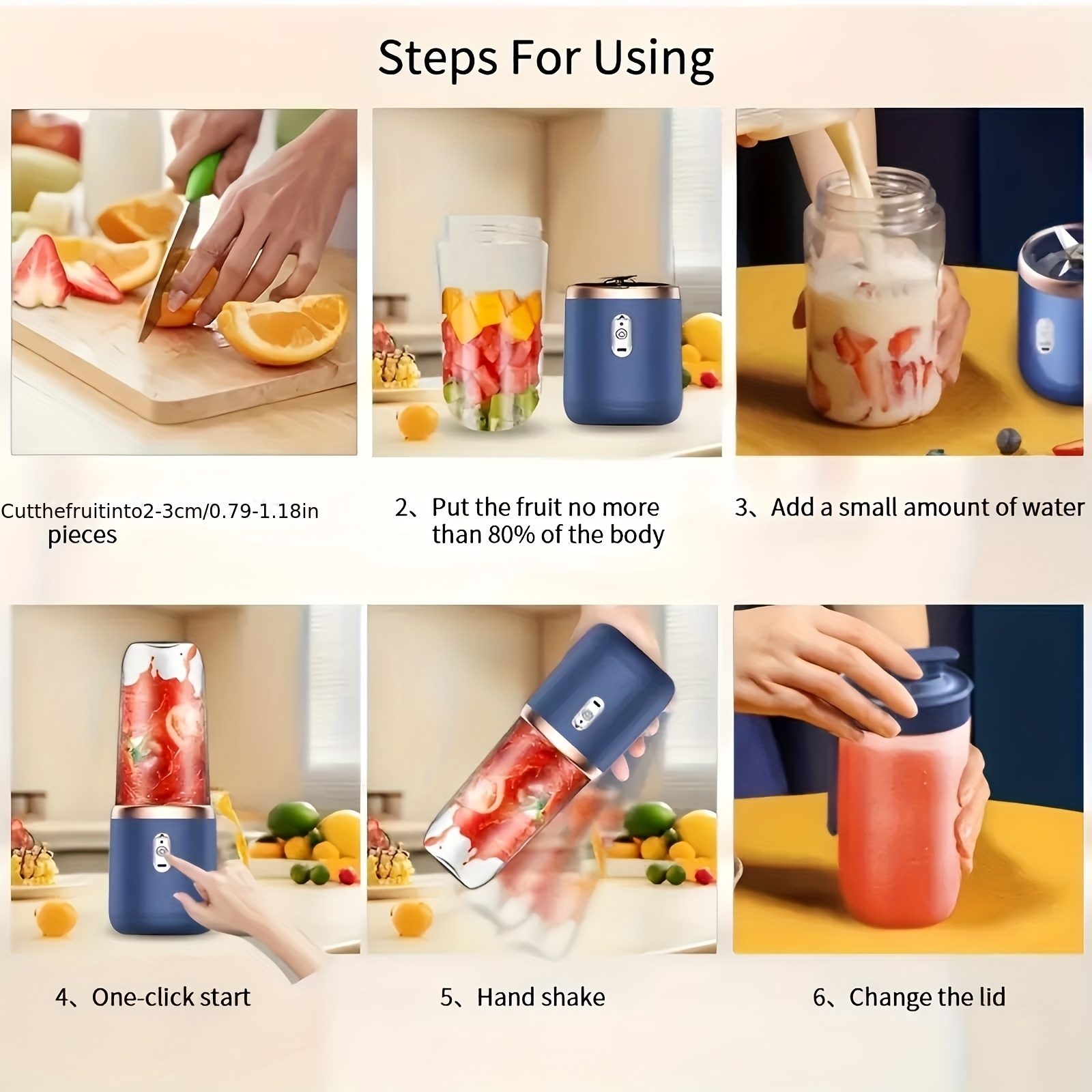 Steps For Using

Cutthefruitinto2-3cm/0.79-1.18in pieces

2、Put the fruit no more than 80% of the body

3、Add a small amount of water

4、One-click start

5、Hand shake

6、Change the lid