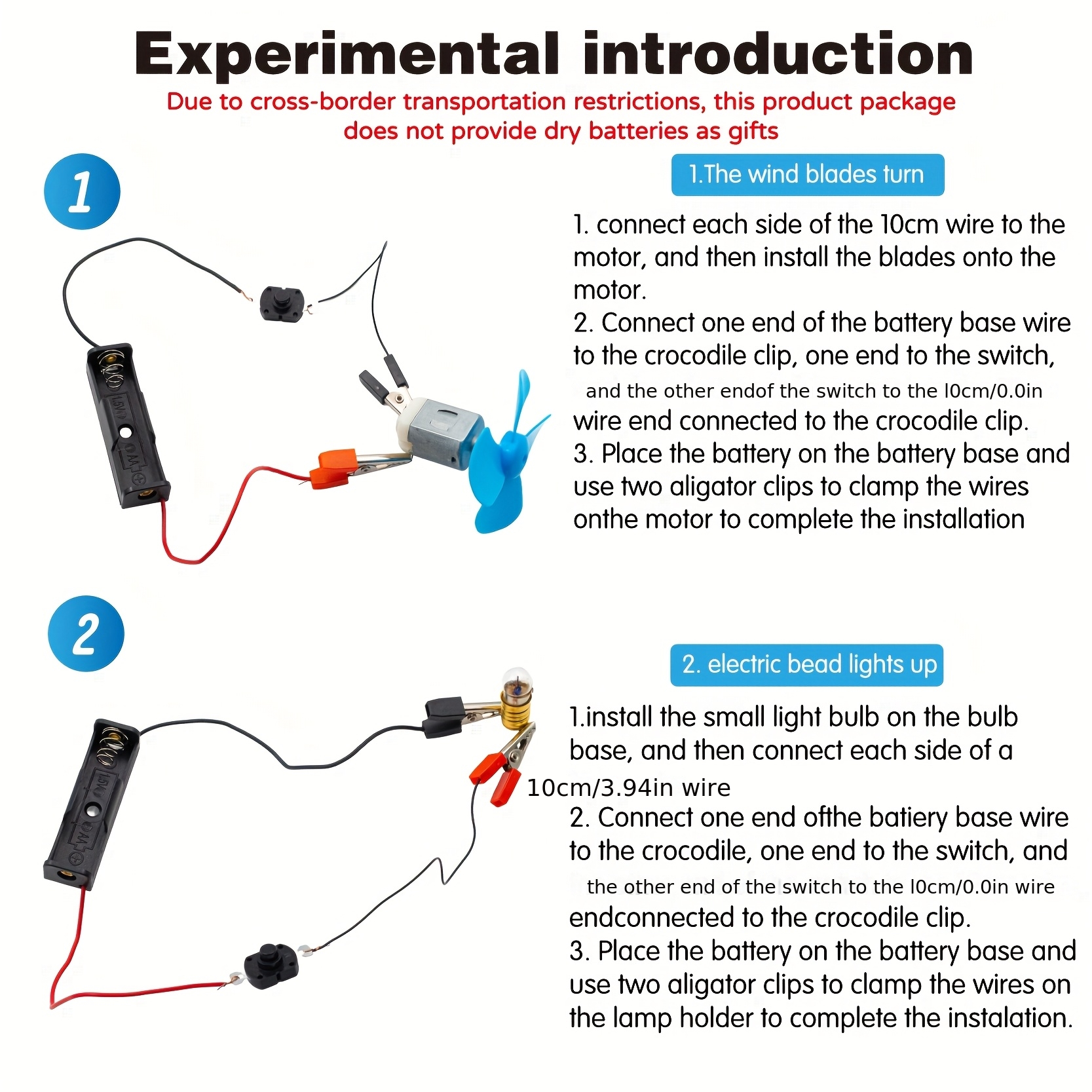 Experimental introduction

Due to cross-border transportation restrictions, this product package does not provide dry batteries as gifts

1

1.The wind blades turn

1. connect each side of the 10cm wire to the motor, and then install the blades onto the motor.
2. Connect one end of the battery base wire to the crocodile clip, one end to the switch, and the other endof the switch to the l0cm/0.0in wire end connected to the crocodile clip.
3. Place the battery on the battery base and use two aligator clips to clamp the wires onthe motor to complete the installation

2

2. electric bead lights up

1.install the small light bulb on the bulb base, and then connect each side of a 10cm/3.94in wire
2. Connect one end ofthe batiery base wire to the crocodile, one end to the switch, and the other end of the switch to the l0cm/0.0in wire endconnected to the crocodile clip.
3. Place the battery on the battery base and use two aligator clips to clamp the wires on the lamp holder to complete the instalation.