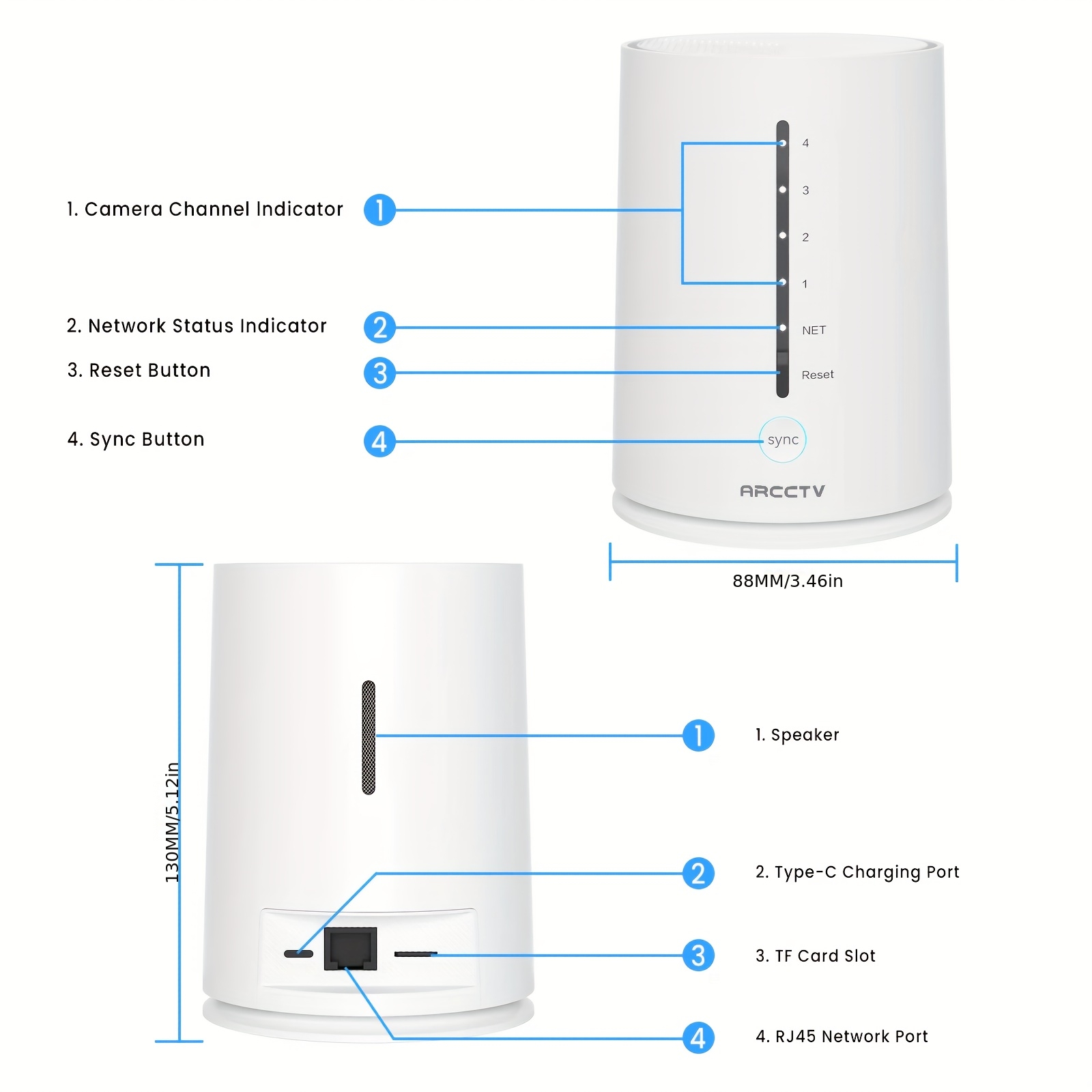 1. Camera Channel Indicator
1

2. Network Status Indicator
2

3. Reset Button
3

4. Sync Button
4

4
3
2
1
NET
Reset
sync
ARCCTV

88MM/3.46in

130MM/5.12in

1
1. Speaker

2
2. Type-C Charging Port

3
3. TF Card Slot

4
4. RJ45 Network Port