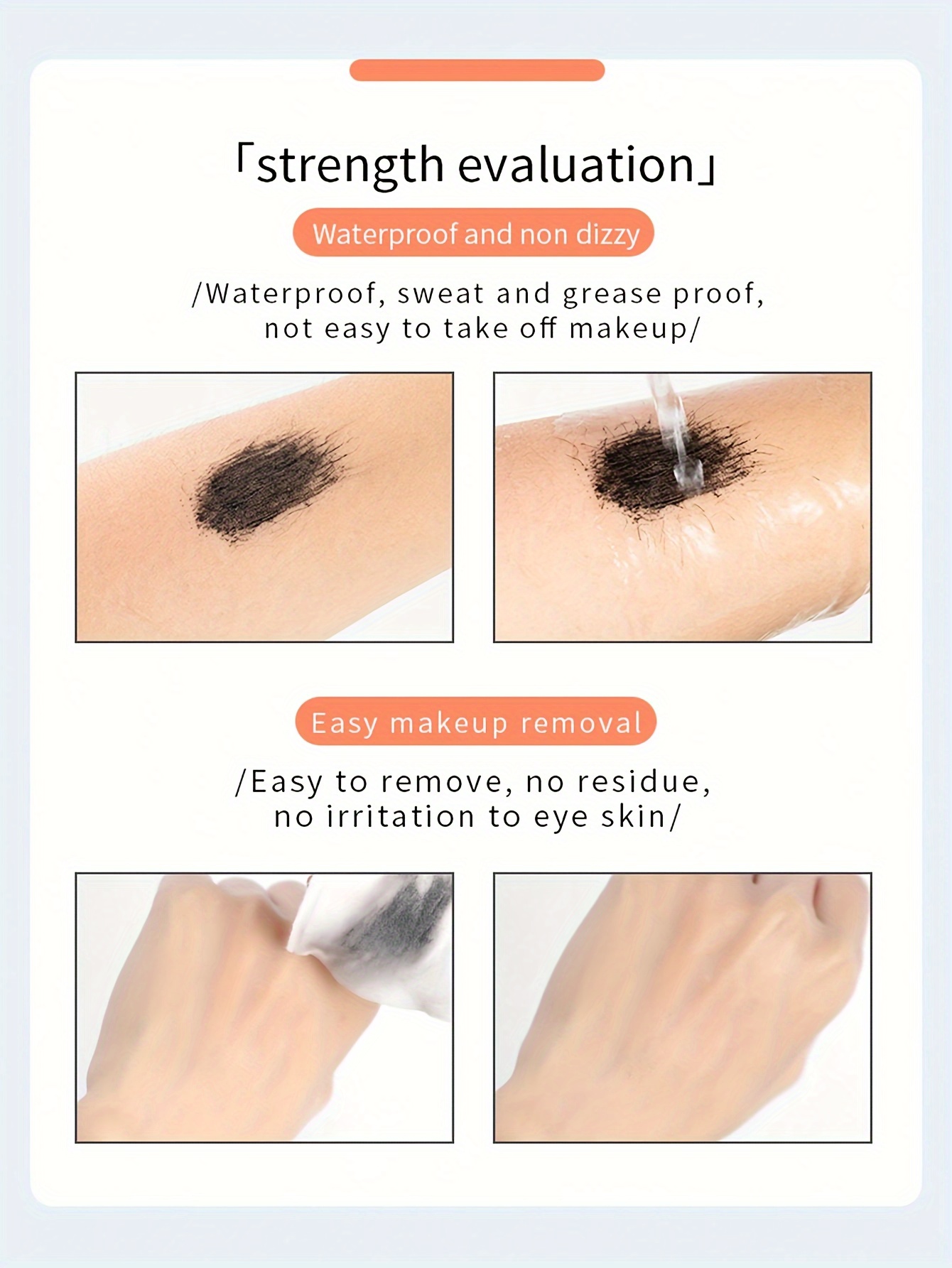 「strength evaluation」

Waterproof and non dizzy

/Waterproof, sweat and grease proof, not easy to take off makeup/

Easy makeup removal

/Easy to remove, no residue, no irritation to eye skin/