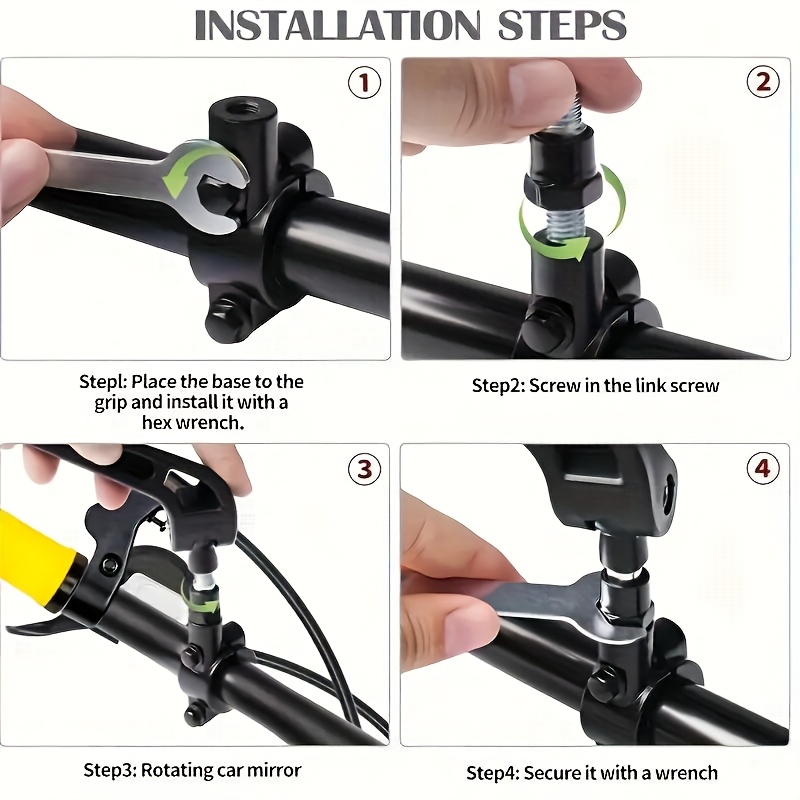 INSTALLATION STEPS

1

Stepl: Place the base to the grip and install it with a hex wrench.

2

Step2: Screw in the link screw

3

Step3: Rotating car mirror

4

Step4: Secure it with a wrench