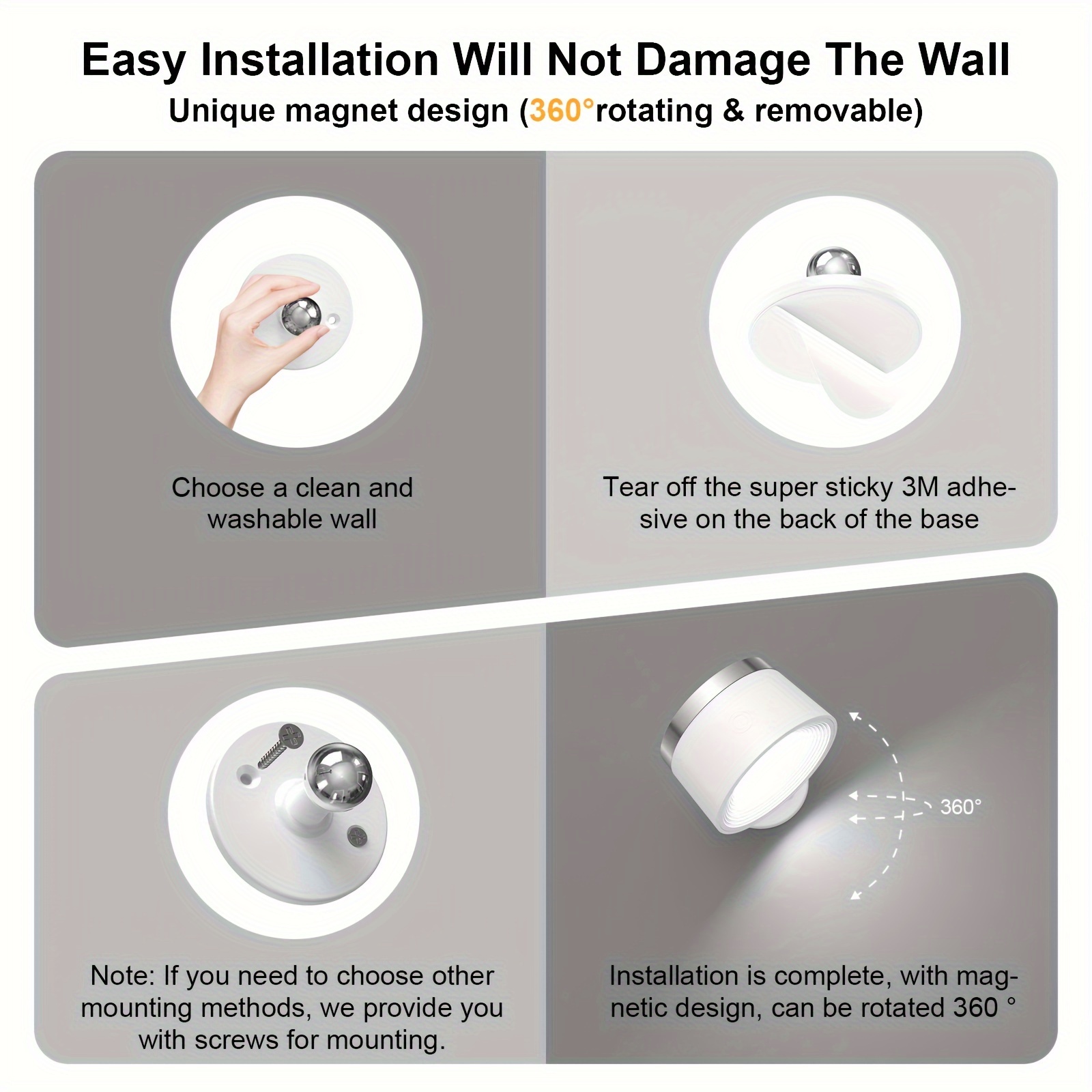 Easy Installation Will Not Damage The Wall

Unique magnet design (360°rotating & removable)

Choose a clean and washable wall

Tear off the super sticky 3M adhesive on the back of the base

Note: If you need to choose other mounting methods, we provide you with screws for mounting.

360°

Installation is complete, with magnetic design, can be rotated 360 °