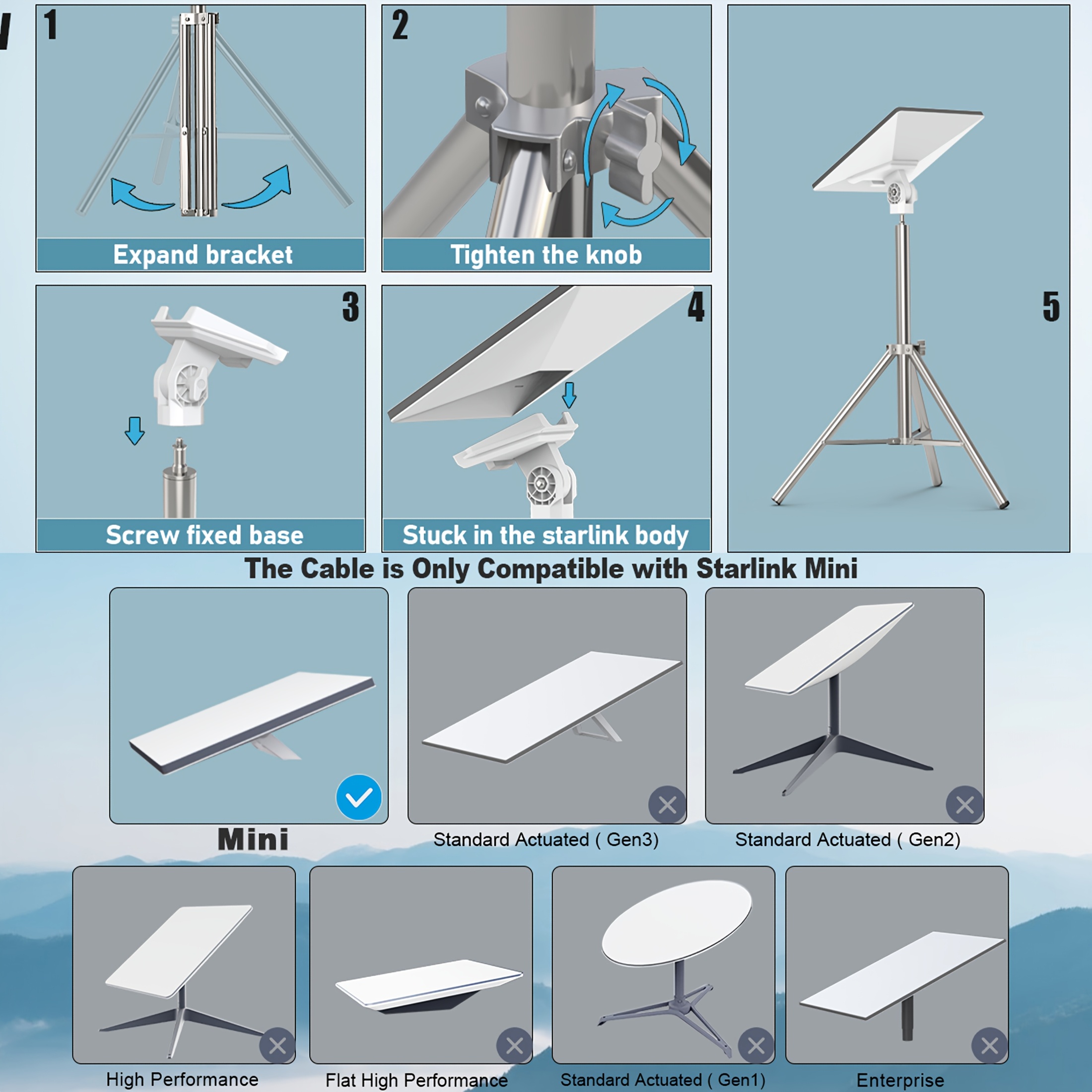 1

Expand bracket

2

Tighten the knob

3

Screw fixed base

4

Stuck in the starlink body

5

The Cable is Only Compatible with Starlink Mini

Mini

Standard Actuated ( Gen3)

Standard Actuated ( Gen2)

High Performance

Flat High Performance

Standard Actuated ( Gen1)

Enterprise