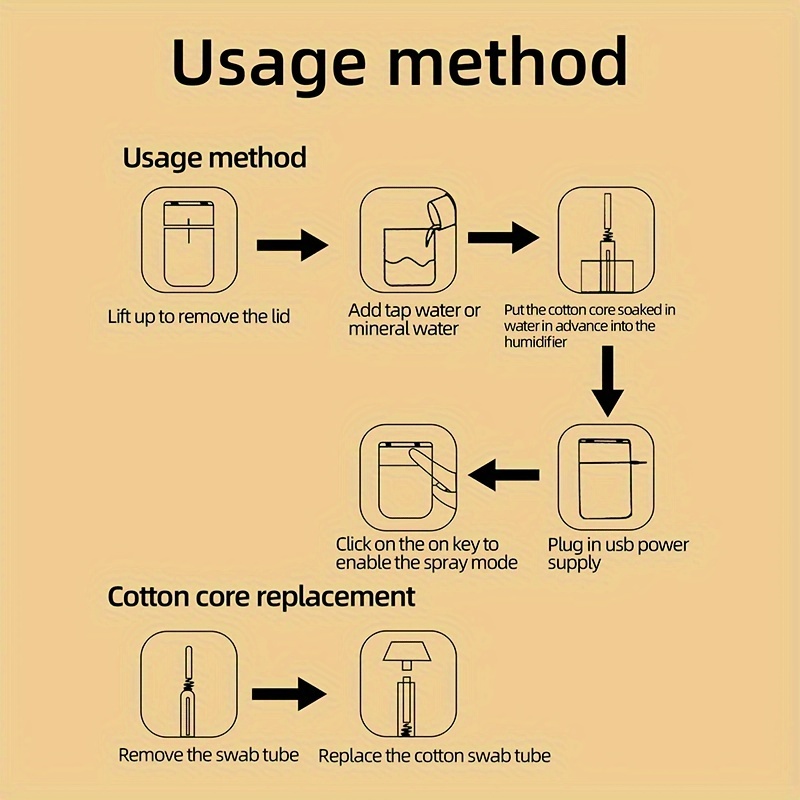 Usage method

Usage method

Lift up to remove the lid

Add tap water or mineral water

Put the cotton core soaked in water in advance into the humidifier

Plug in usb power supply

Click on the on key to enable the spray mode

Cotton core replacement

Remove the swab tube

Replace the cotton swab tube