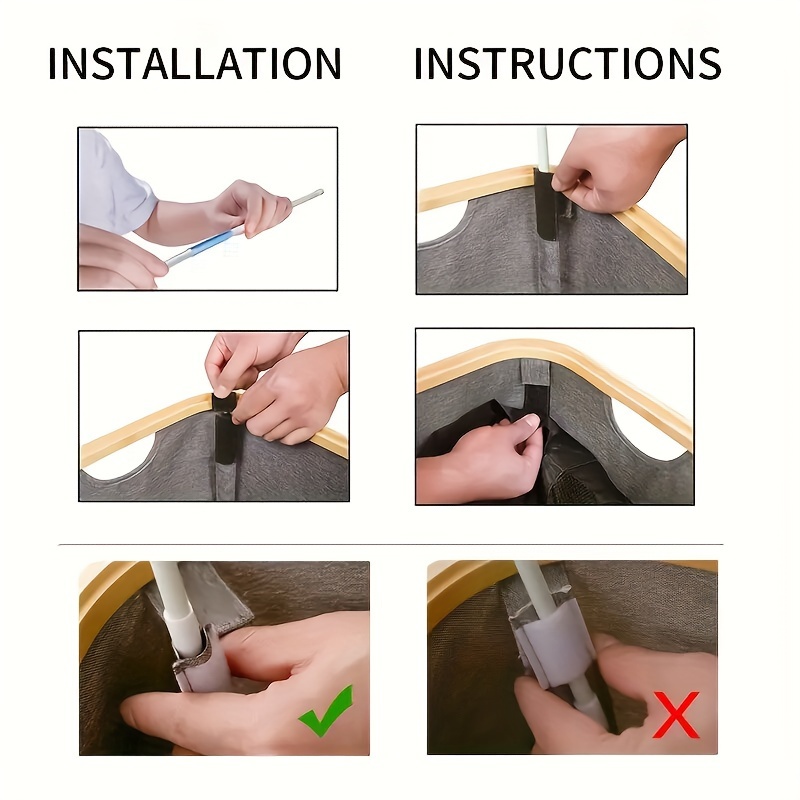 INSTALLATION INSTRUCTIONS