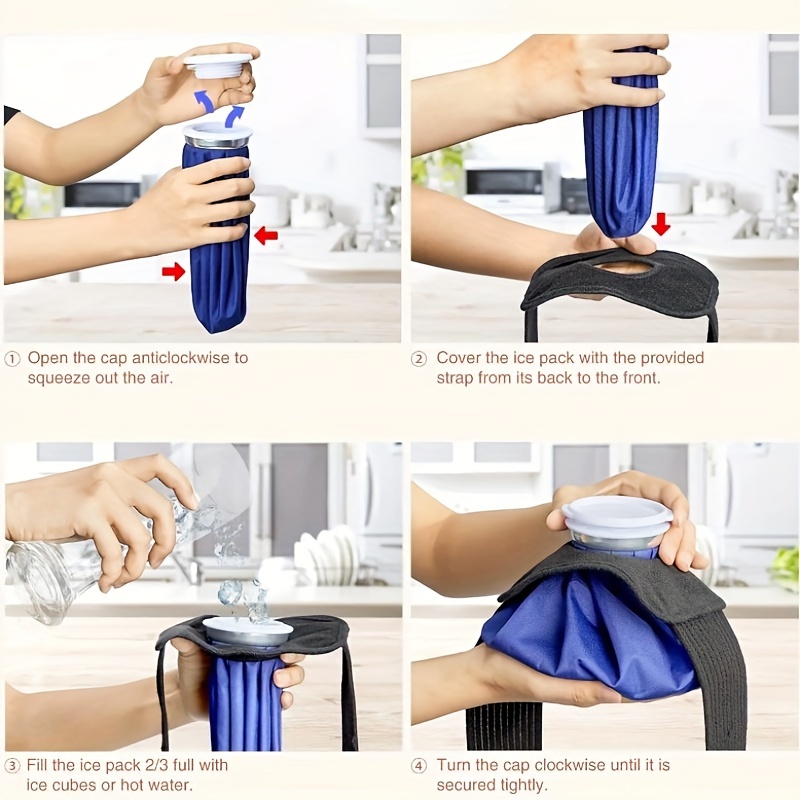 ① Open the cap anticlockwise to squeeze out the air.

② Cover the ice pack with the provided strap from its back to the front.

③ Fill the ice pack 2/3 full with ice cubes or hot water.

④ Turn the cap clockwise until it is secured tightly.