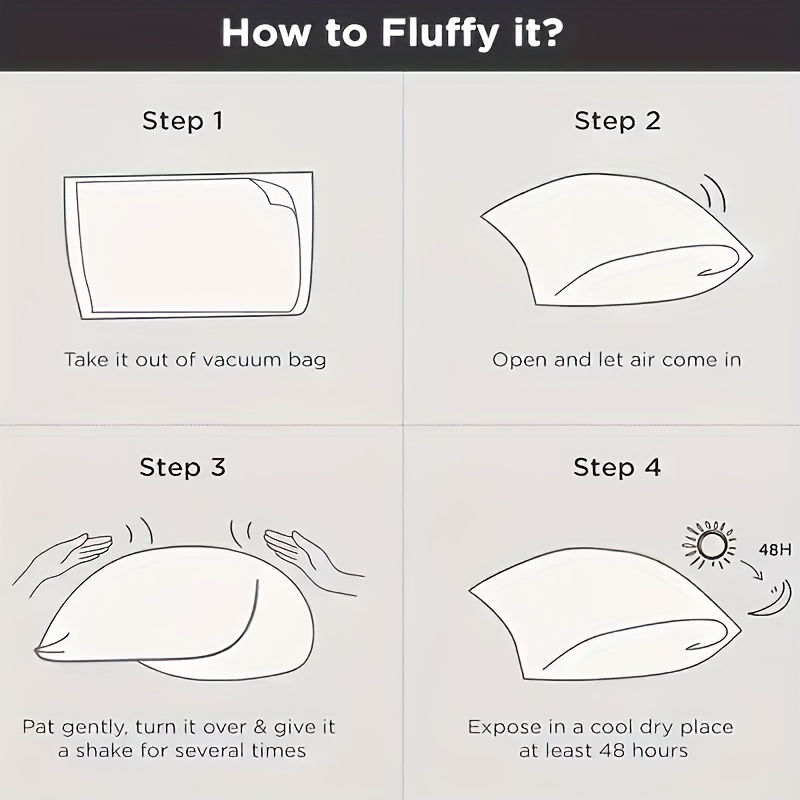 How to Fluffy it?

Step 1

Take it out of vacuum bag

Step 2

Open and let air come in

Step 3

Pat gently, turn it over & give it a shake for several times

Step 4

48H

Expose in a cool dry place at least 48 hours