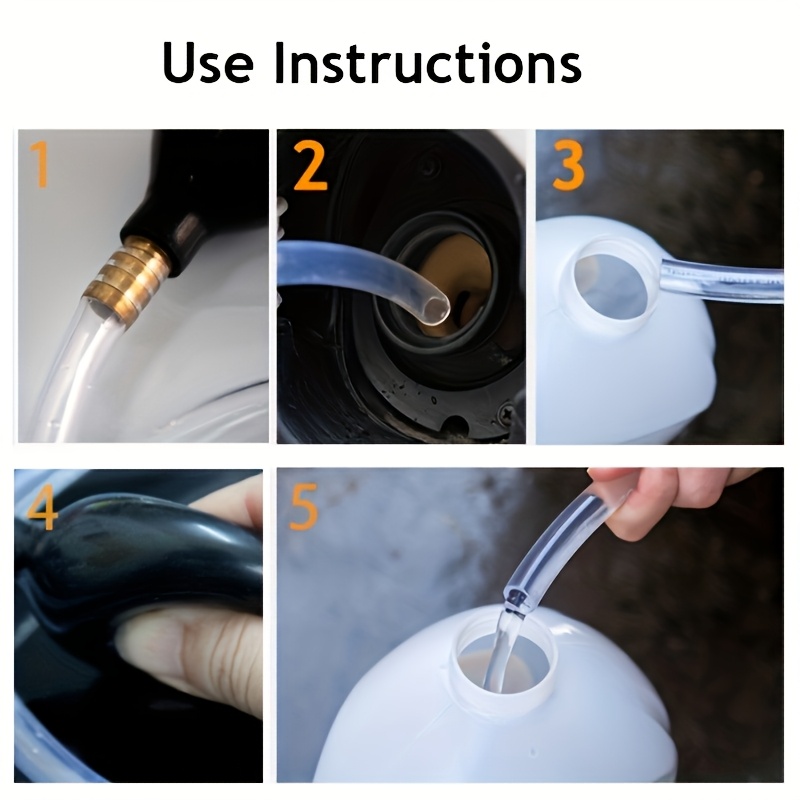 Use Instructions

1

2

3

4

5