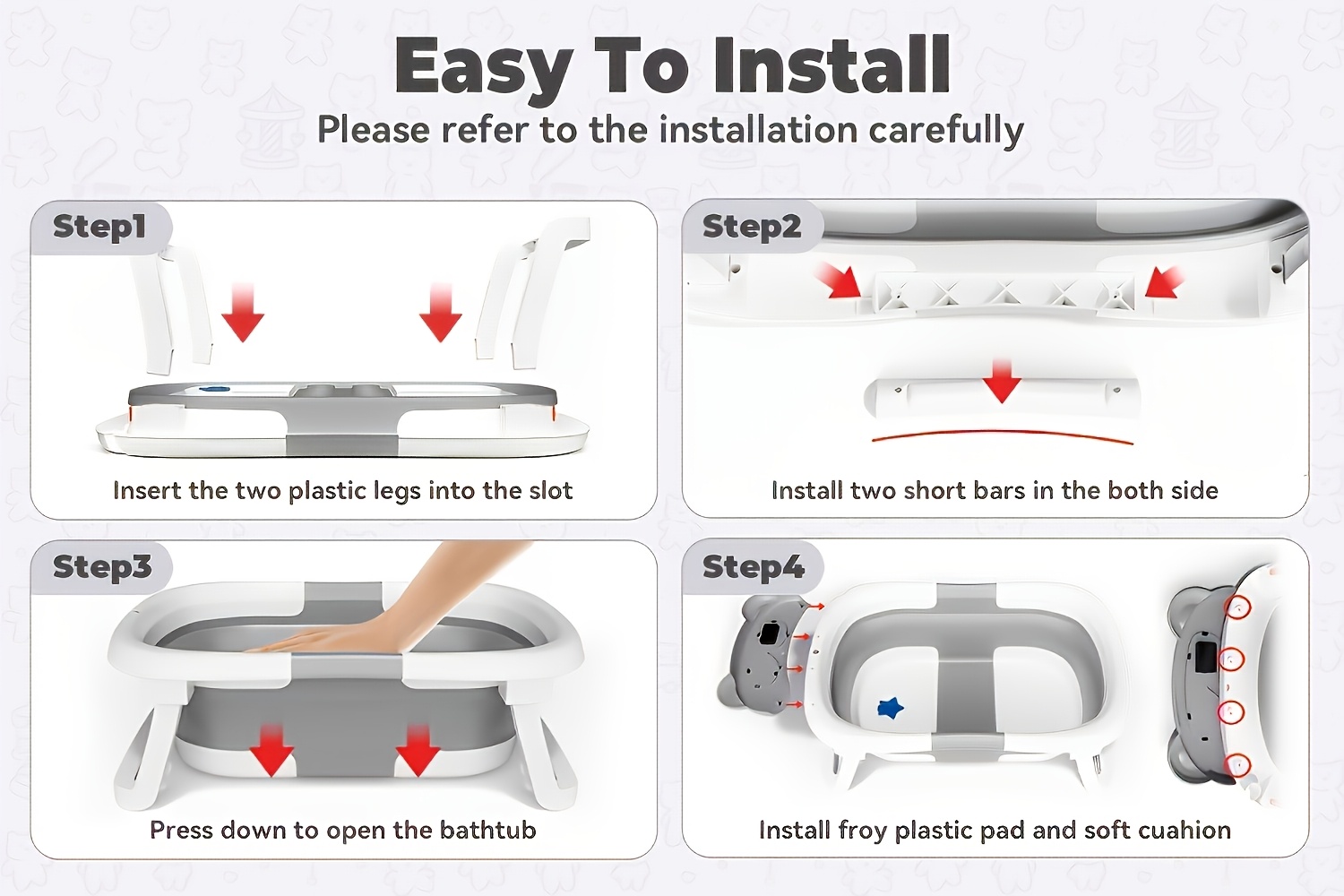 Easy To Install

Please refer to the installation carefully

Step1

Insert the two plastic legs into the slot

Step2

Install two short bars in the both side

Step3

Press down to open the bathtub

Step4

Install froy plastic pad and soft cuahion