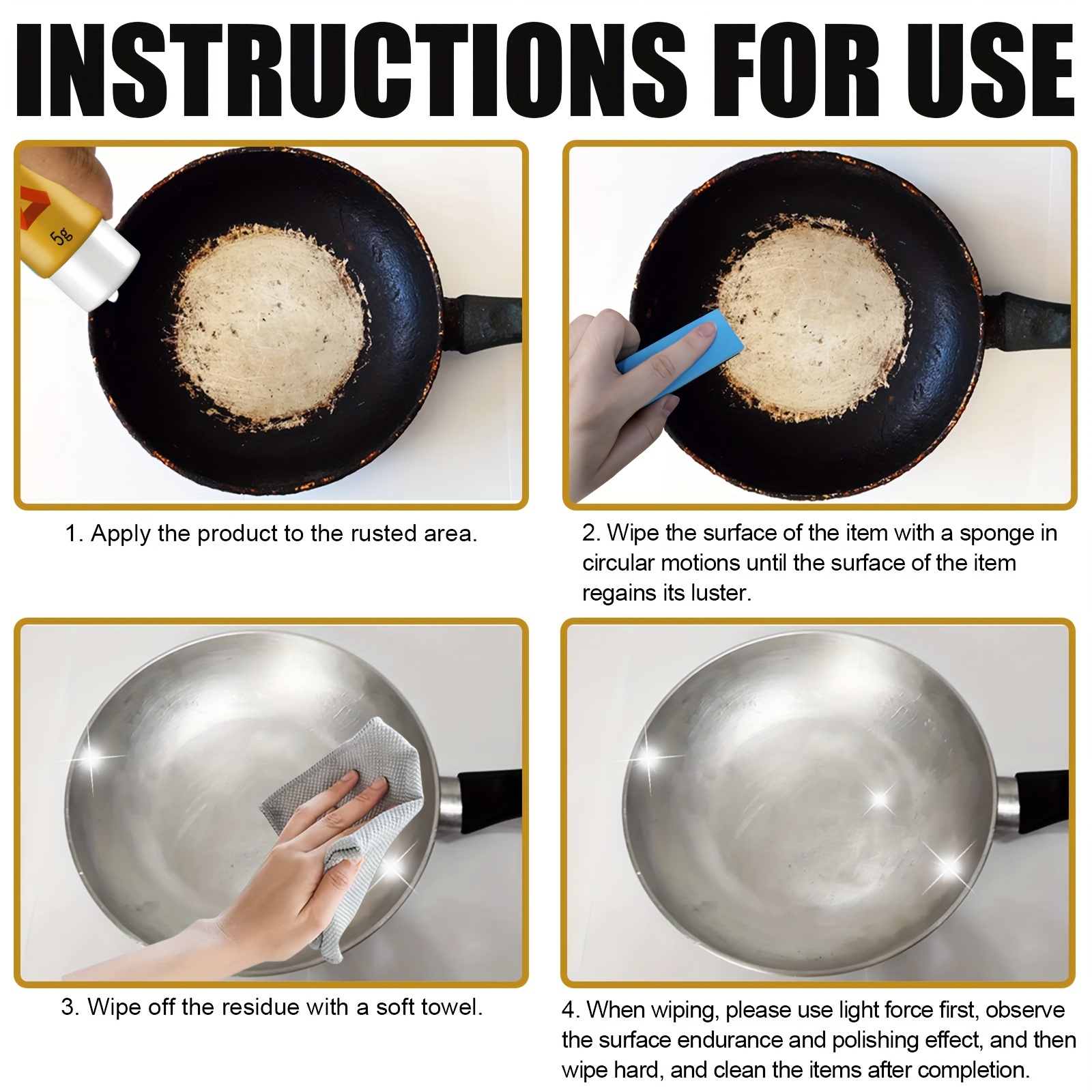 INSTRUCTIONS FOR USE

5g

1. Apply the product to the rusted area.

2. Wipe the surface of the item with a sponge in circular motions until the surface of the item regains its luster.

3. Wipe off the residue with a soft towel.

4. When wiping, please use light force first, observe the surface endurance and polishing effect, and then wipe hard, and clean the items after completion.