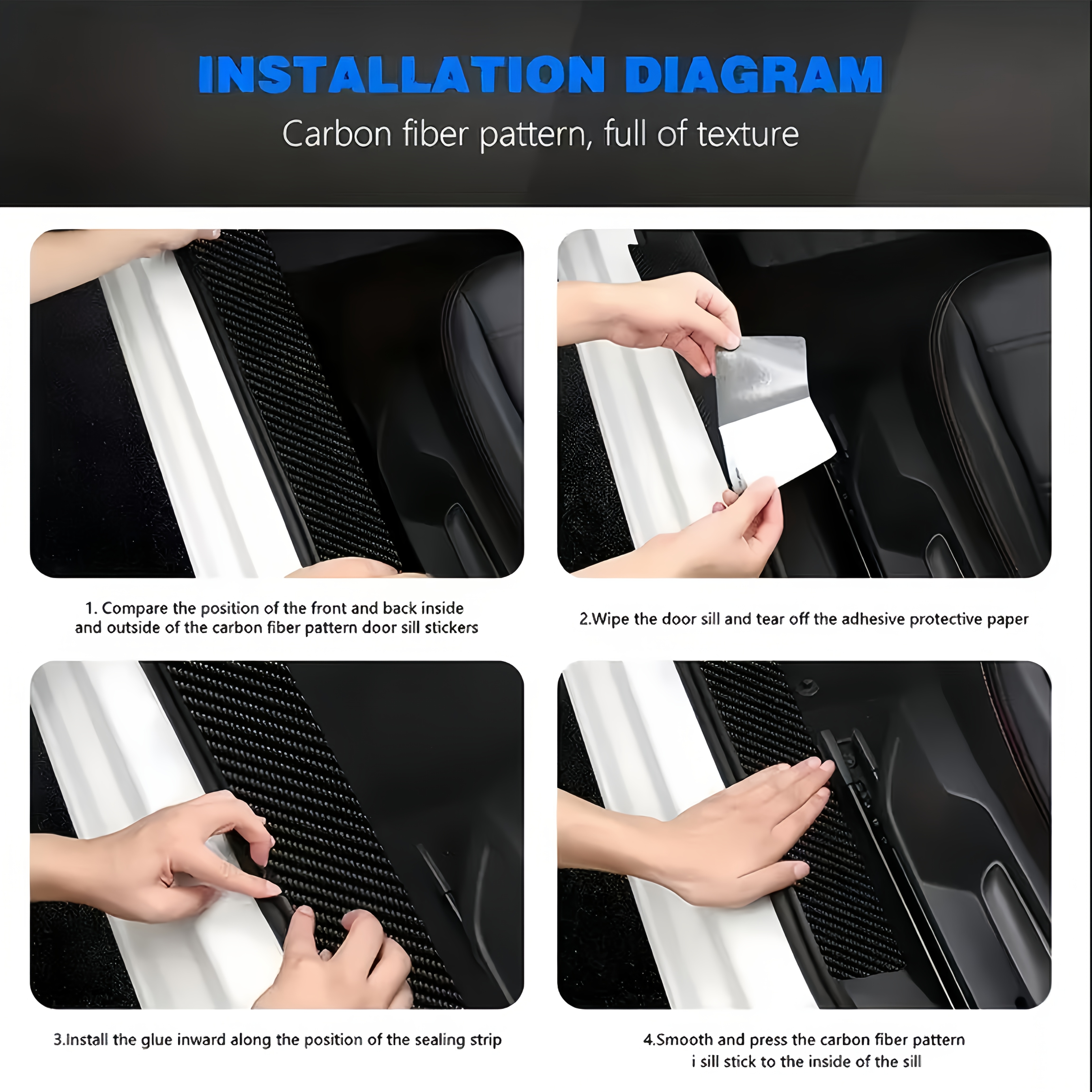 INSTALLATION DIAGRAM

Carbon fiber pattern, full of texture

1. Compare the position of the front and back inside and outside of the carbon fiber pattern door sill stickers

2.Wipe the door sill and tear off the adhesive protective paper

3.Install the glue inward along the position of the sealing strip

4.Smooth and press the carbon fiber pattern i sill stick to the inside of the sill