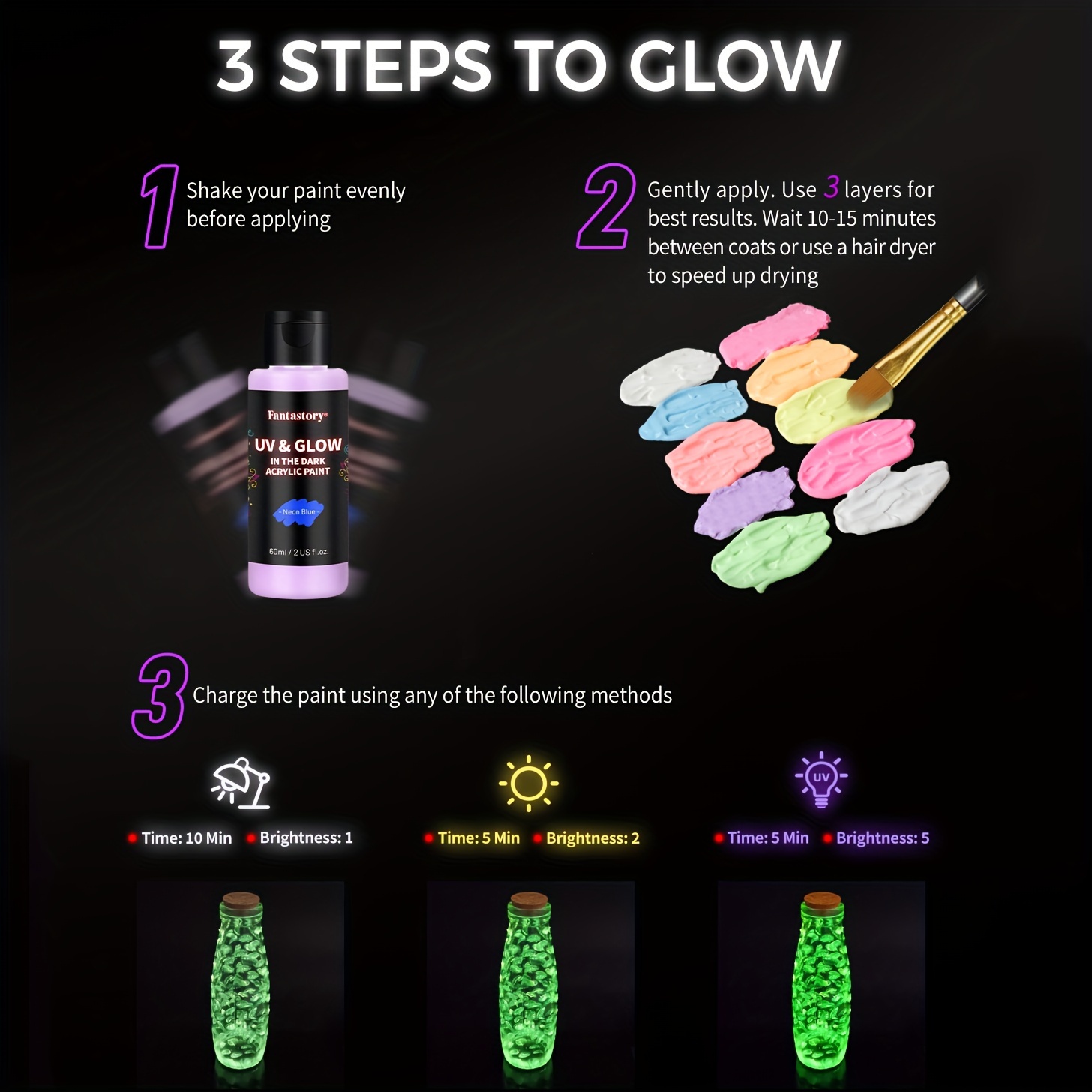 3 STEPS TO GLOW

1 Shake your paint evenly before applying

2 Gently apply. Use 3 layers for best results. Wait 10-15 minutes between coats or use a hair dryer to speed up drying

Fantastory®
UV & GLOW
IN THE DARK
ACRYLIC PAINT
- Neon Blue -
60ml / 2 US fl.oz.

3 Charge the paint using any of the following methods

UV

Time: 10 Min Brightness: 1

Time: 5 Min Brightness: 2

Time: 5 Min Brightness: 5