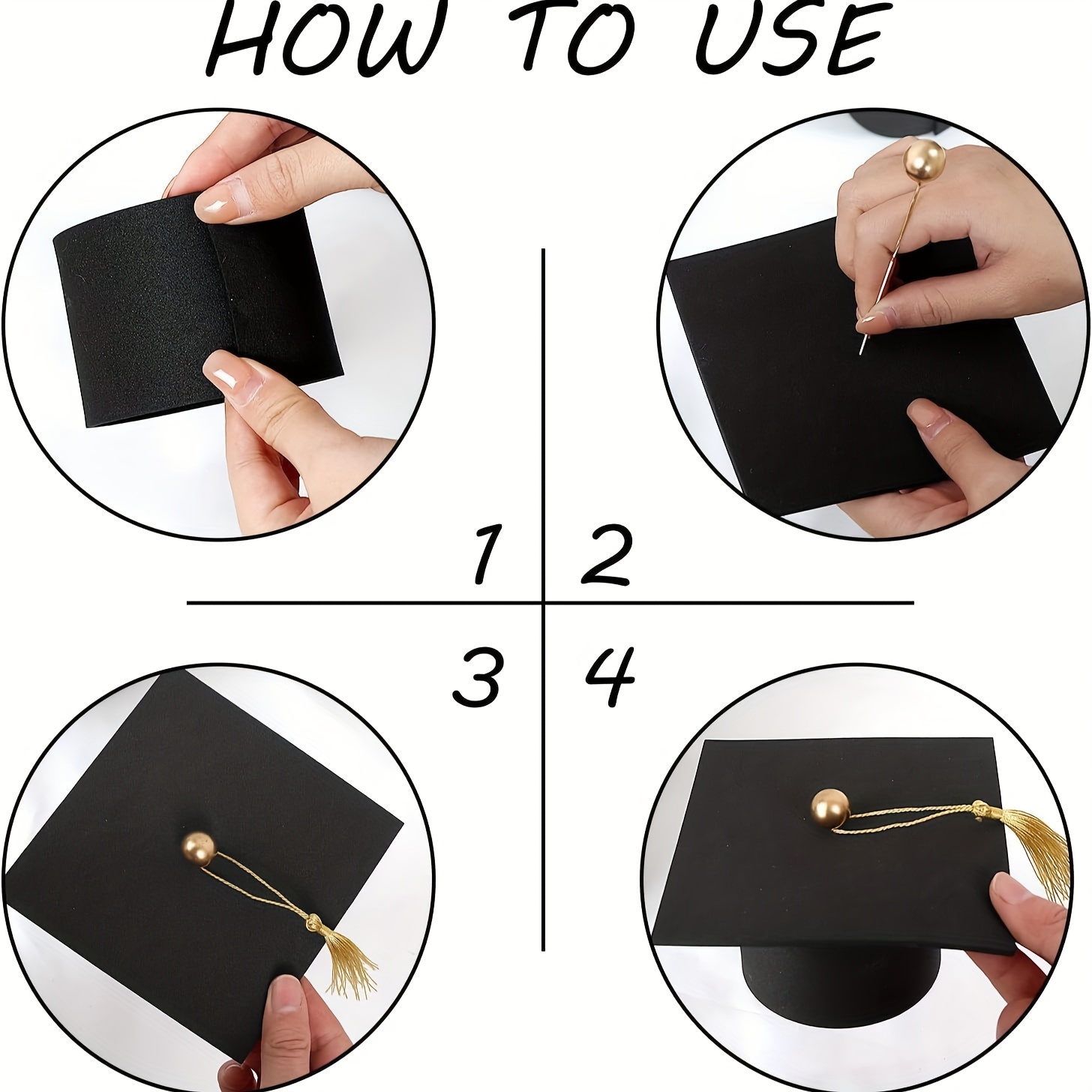 HOW TO USE

1 2

3 4