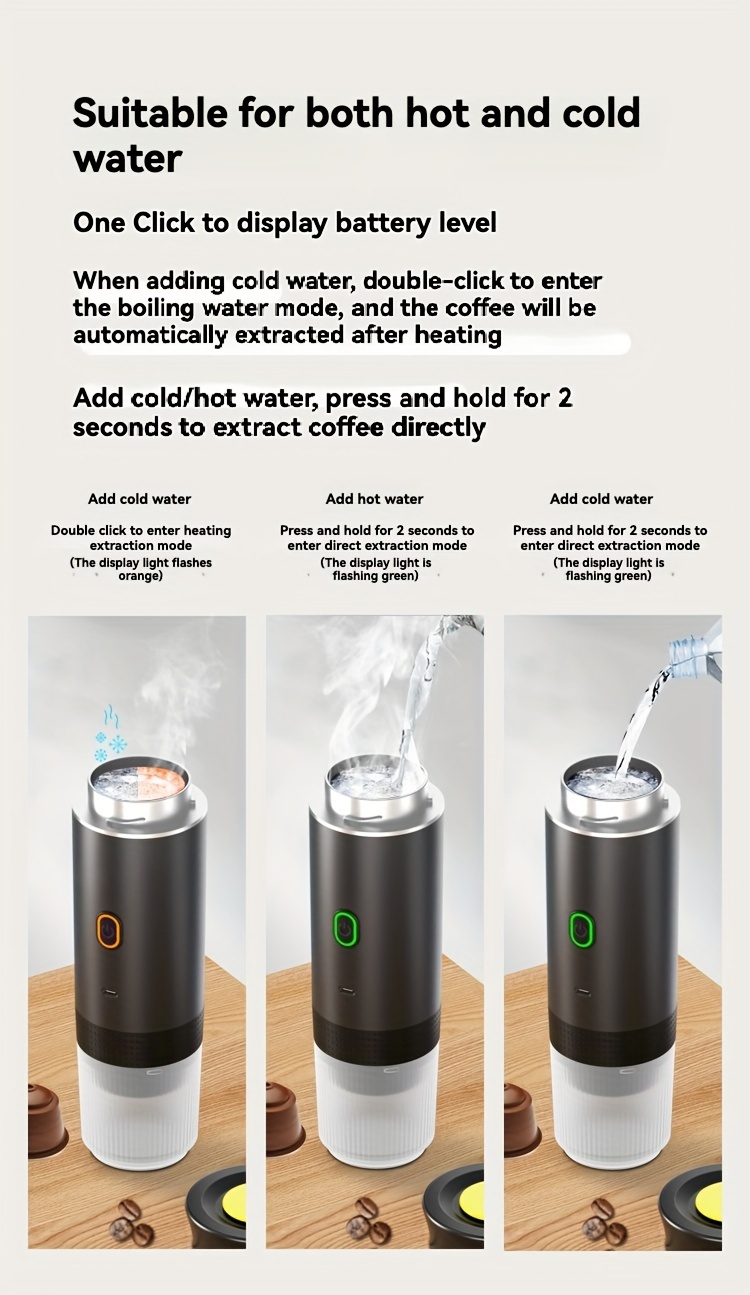 Suitable for both hot and cold water

One Click to display battery level

When adding cold water, double-click to enter the boiling water mode, and the coffee will be automatically extracted after heating

Add cold/hot water, press and hold for 2 seconds to extract coffee directly

Add cold water

Double click to enter heating extraction mode
(The display light flashes orange)

Add hot water

Press and hold for 2 seconds to enter direct extraction mode
(The display light is flashing green)

Add cold water

Press and hold for 2 seconds to enter direct extraction mode
(The display light is flashing green)