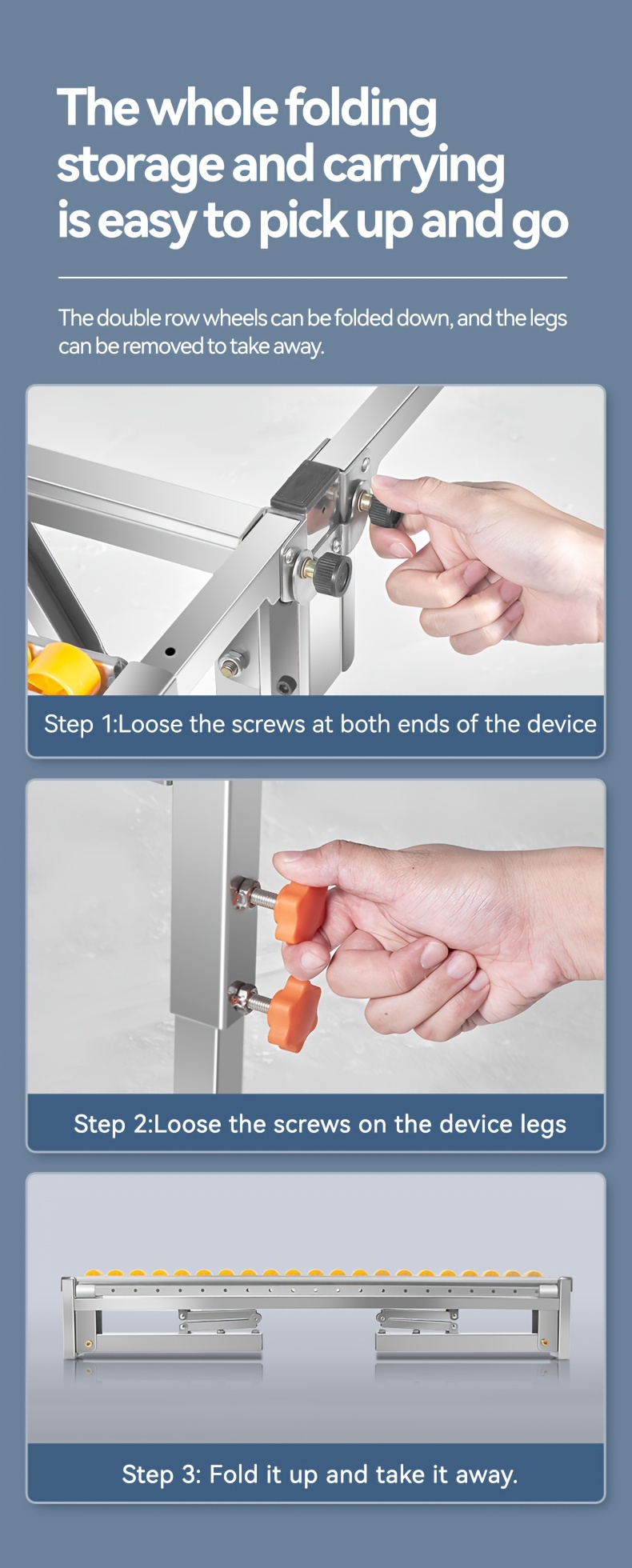 The whole folding storage and carrying is easy to pick up and go

The double row wheels can be folded down, and the legs can be removed to take away.

Step 1:Loose the screws at both ends of the device

Step 2:Loose the screws on the device legs

Step 3: Fold it up and take it away.