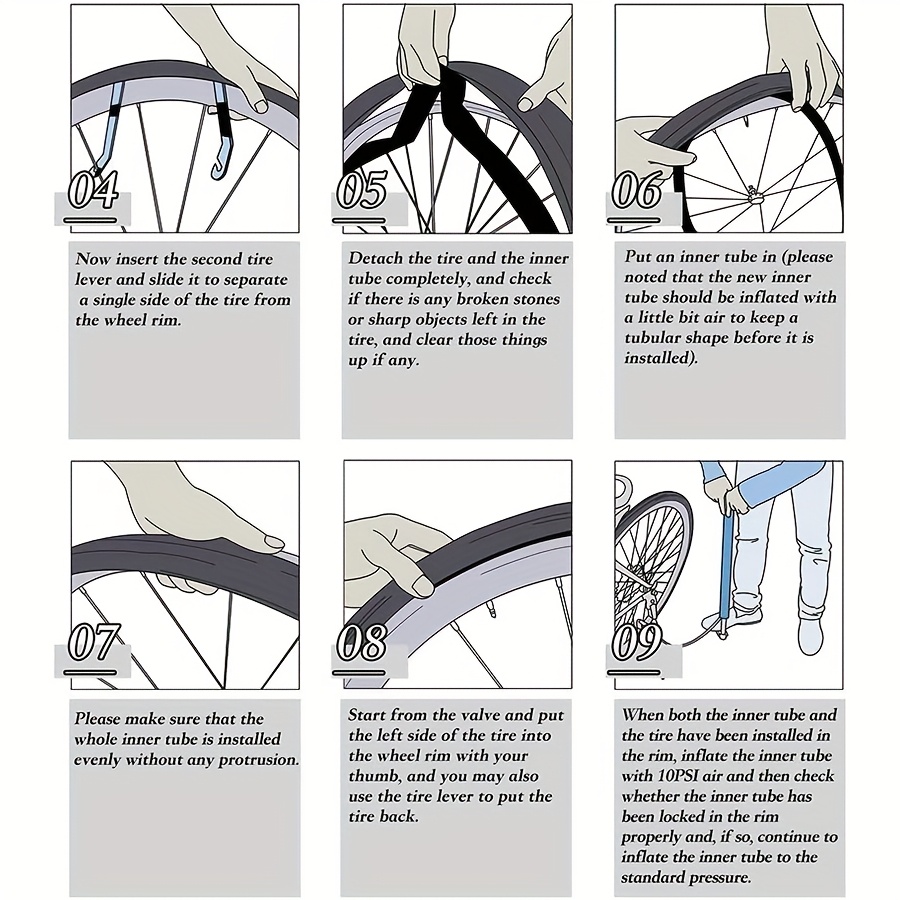 04

Now insert the second tire lever and slide it to separate a single side of the tire from the wheel rim.

05

Detach the tire and the inner tube completely, and check if there is any broken stones or sharp objects left in the tire, and clear those things up if any.

06

Put an inner tube in (please noted that the new inner tube should be inflated with a little bit air to keep a tubular shape before it is installed).

07

Please make sure that the whole inner tube is installed evenly without any protrusion.

08

Start from the valve and put the left side of the tire into the wheel rim with your thumb, and you may also use the tire lever to put the tire back.

09

When both the inner tube and the tire have been installed in the rim, inflate the inner tube with 10PSI air and then check whether the inner tube has been locked in the rim properly and, if so, continue to inflate the inner tube to the standard pressure.