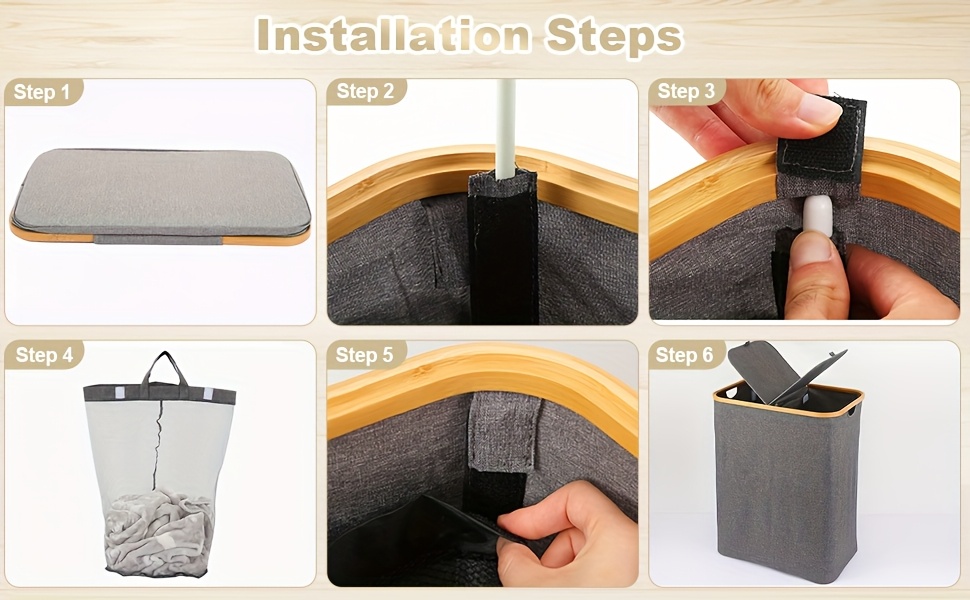 Installation Steps

Step 1

Step 2

Step 3

Step 4

Step 5

Step 6