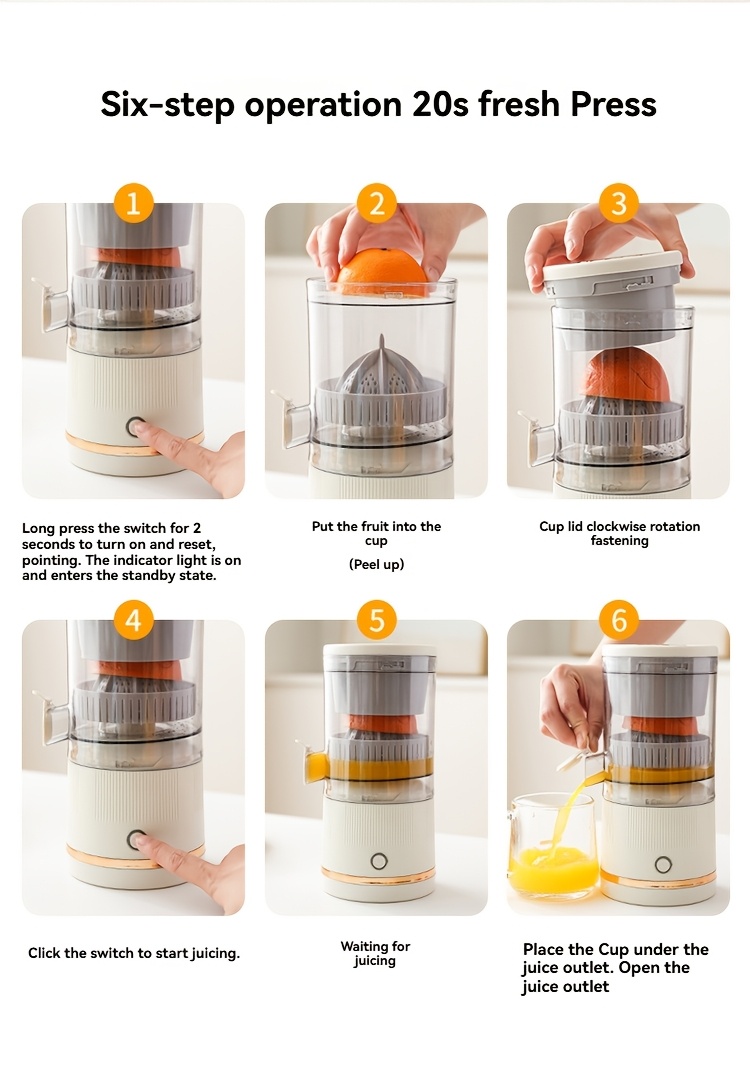 Six-step operation 20s fresh Press

1

Long press the switch for 2 seconds to turn on and reset, pointing. The indicator light is on and enters the standby state.

2

Put the fruit into the cup

(Peel up)

3

Cup lid clockwise rotation fastening

4

Click the switch to start juicing.

5

Waiting for juicing

6

Place the Cup under the juice outlet. Open the juice outlet