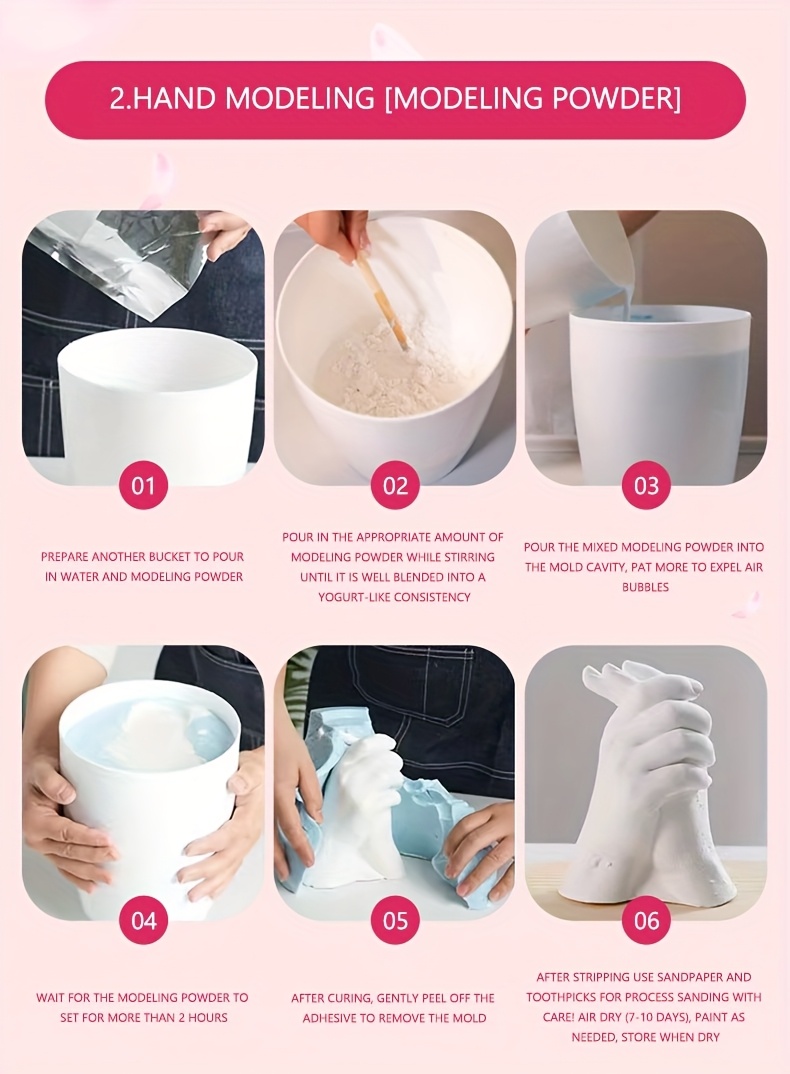 2.HAND MODELING [MODELING POWDER]

01

PREPARE ANOTHER BUCKET TO POUR IN WATER AND MODELING POWDER

02

POUR IN THE APPROPRIATE AMOUNT OF MODELING POWDER WHILE STIRRING UNTIL IT IS WELL BLENDED INTO A YOGURT-LIKE CONSISTENCY

03

POUR THE MIXED MODELING POWDER INTO THE MOLD CAVITY, PAT MORE TO EXPEL AIR BUBBLES

04

WAIT FOR THE MODELING POWDER TO SET FOR MORE THAN 2 HOURS

05

AFTER CURING, GENTLY PEEL OFF THE ADHESIVE TO REMOVE THE MOLD

06

AFTER STRIPPING USE SANDPAPER AND TOOTHPICKS FOR PROCESS SANDING WITH CARE! AIR DRY (7-10 DAYS), PAINT AS NEEDED, STORE WHEN DRY