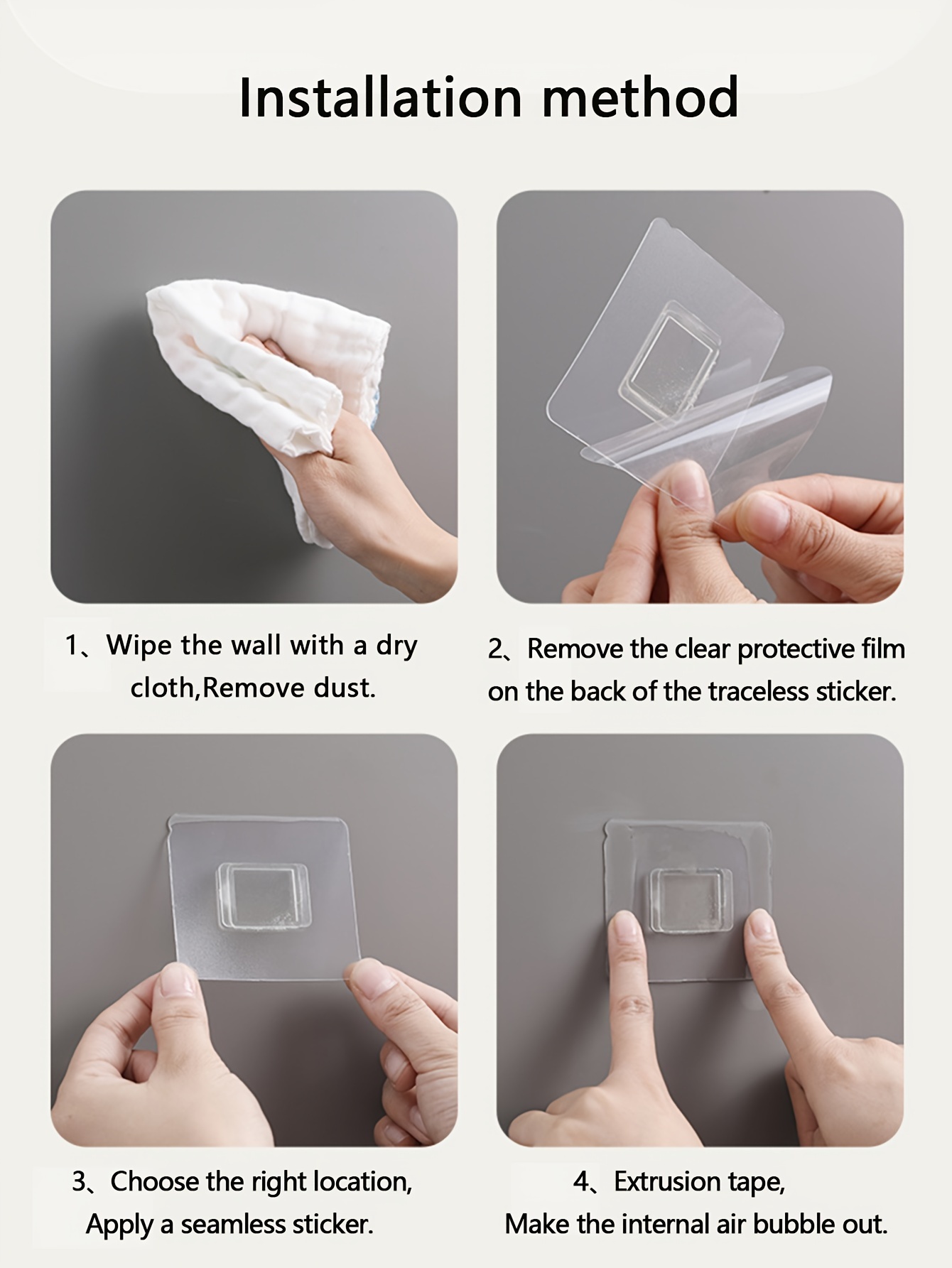 Installation method

1、Wipe the wall with a dry cloth,Remove dust.

2、Remove the clear protective film on the back of the traceless sticker.

3、Choose the right location, Apply a seamless sticker.

4、Extrusion tape, Make the internal air bubble out.