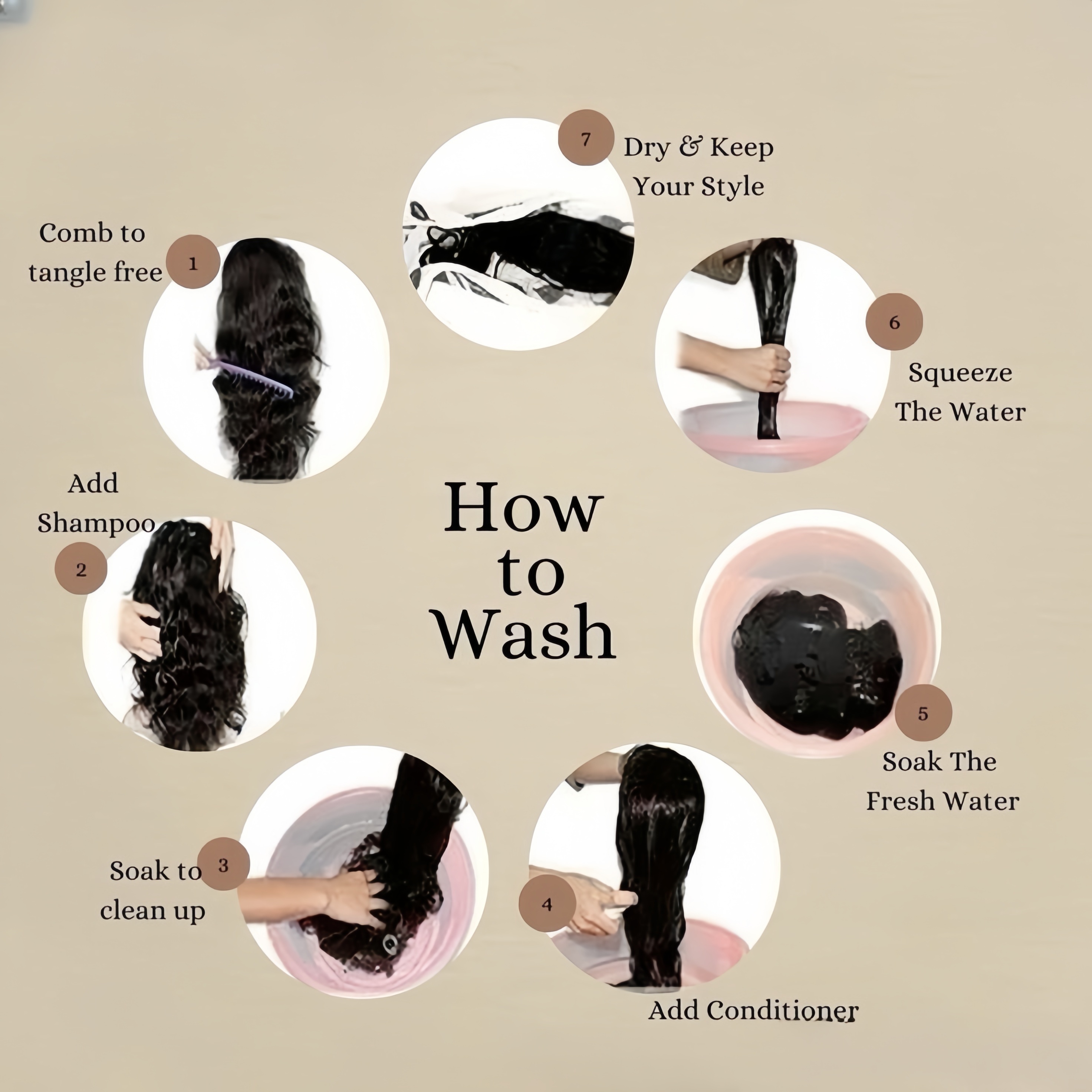 How to Wash

1
Comb to tangle free

2
Add Shampoo

3
Soak to clean up

4
Add Conditioner

5
Soak The Fresh Water

6
Squeeze The Water

7
Dry & Keep Your Style