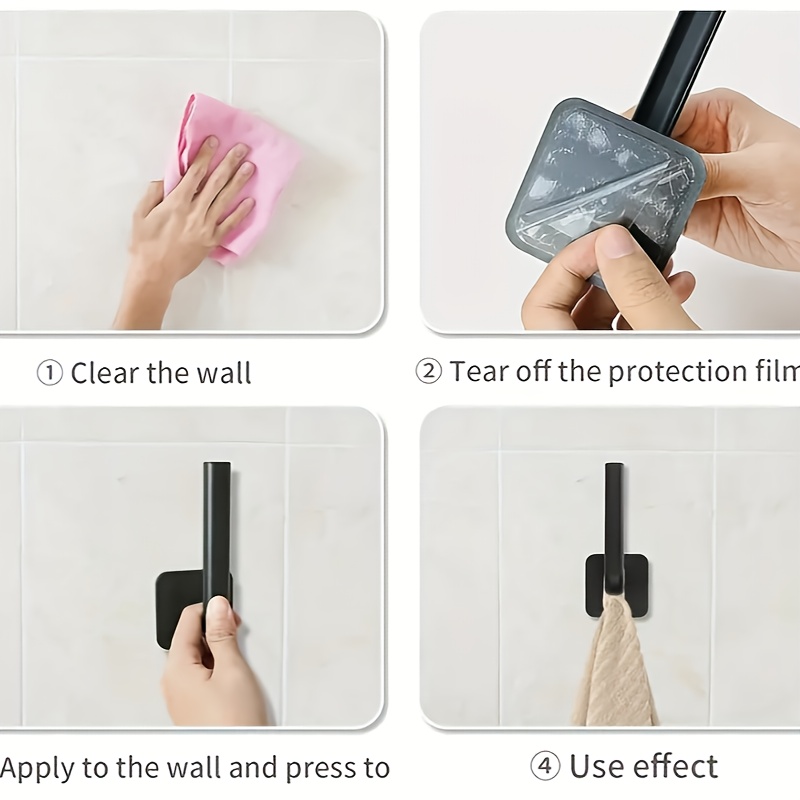 ① Clear the wall

② Tear off the protection film

Apply to the wall and press to

④ Use effect