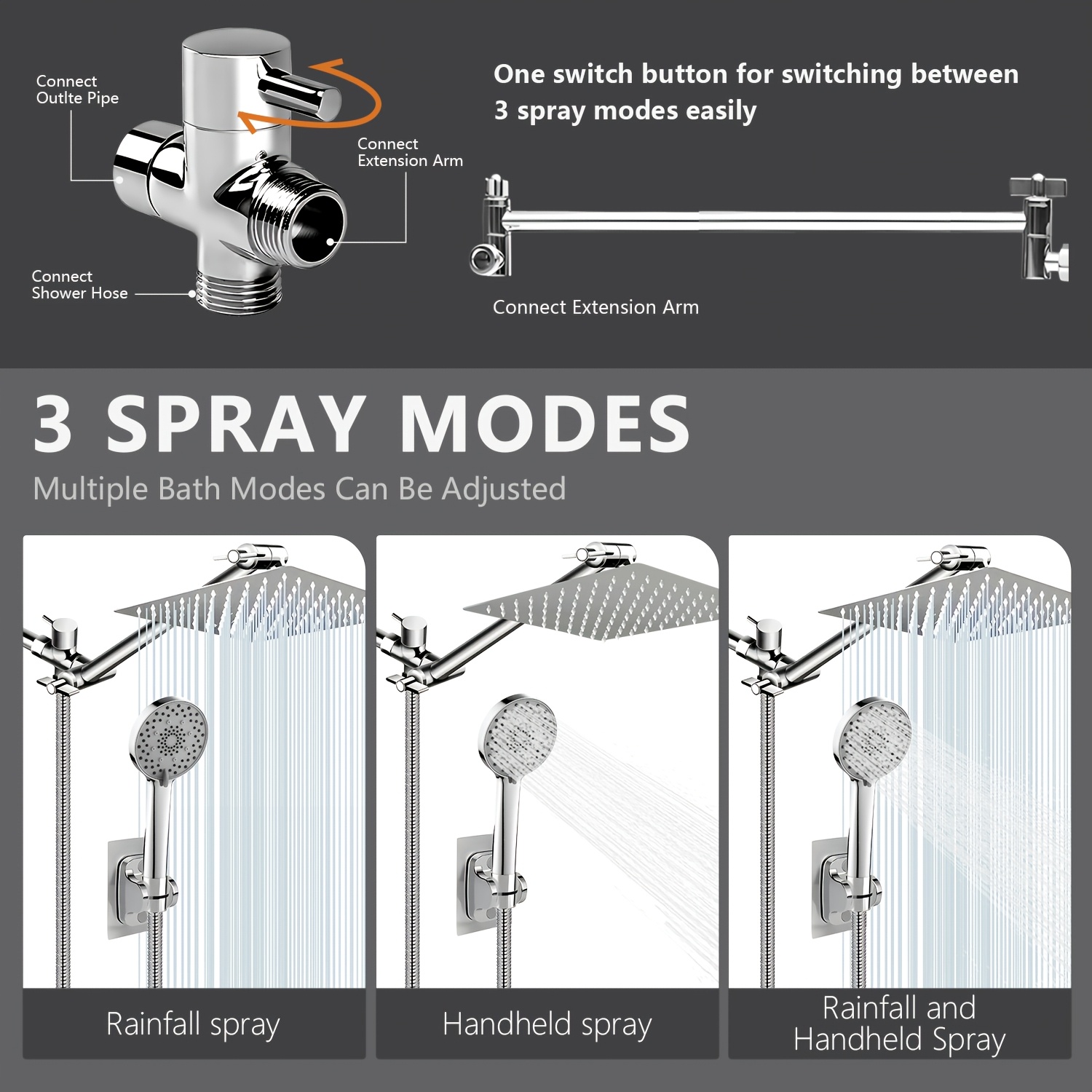 Connect Outlte Pipe

Connect Extension Arm

Connect Shower Hose

One switch button for switching between 3 spray modes easily

Connect Extension Arm

3 SPRAY MODES

Multiple Bath Modes Can Be Adjusted

Rainfall spray

Handheld spray

Rainfall and Handheld Spray