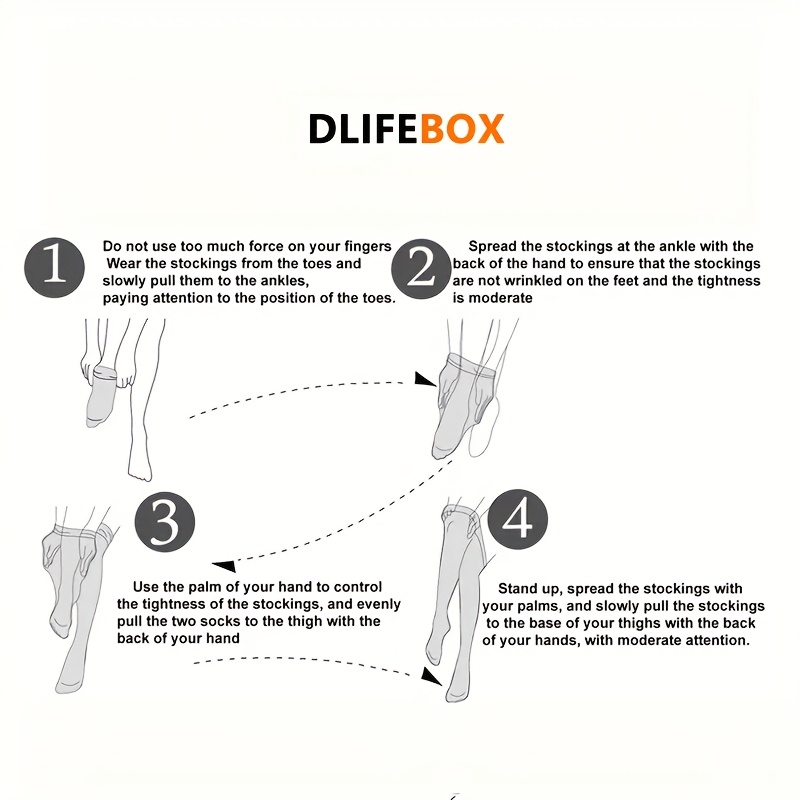 DLIFEBOX

1

Do not use too much force on your fingers
Wear the stockings from the toes and slowly pull them to the ankles, paying attention to the position of the toes.

2

Spread the stockings at the ankle with the back of the hand to ensure that the stockings are not wrinkled on the feet and the tightness is moderate

3

Use the palm of your hand to control the tightness of the stockings, and evenly pull the two socks to the thigh with the back of your hand

4

Stand up, spread the stockings with your palms, and slowly pull the stockings to the base of your thighs with the back of your hands, with moderate attention.