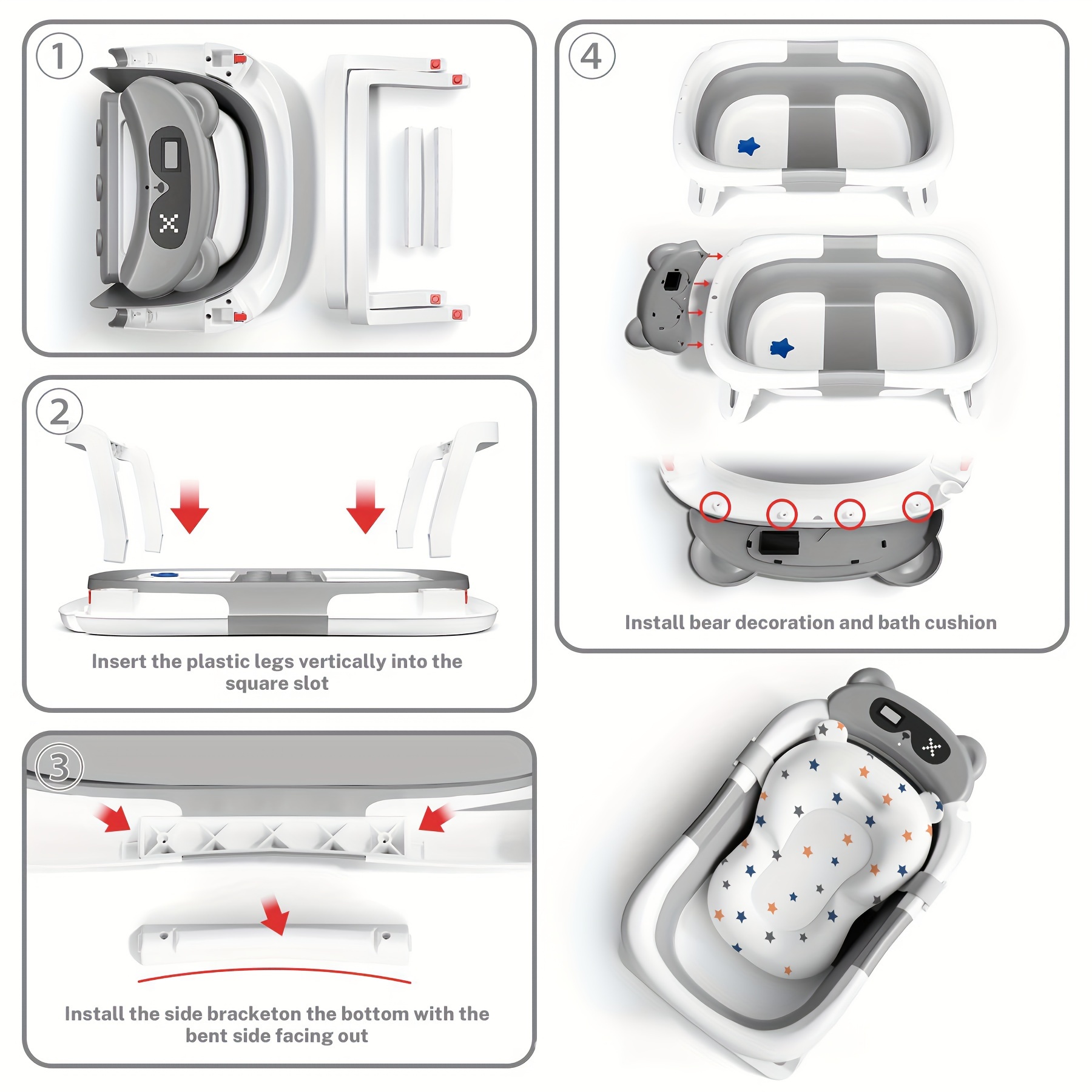 1

2

Insert the plastic legs vertically into the square slot

3

Install the side bracketon the bottom with the bent side facing out

4

Install bear decoration and bath cushion