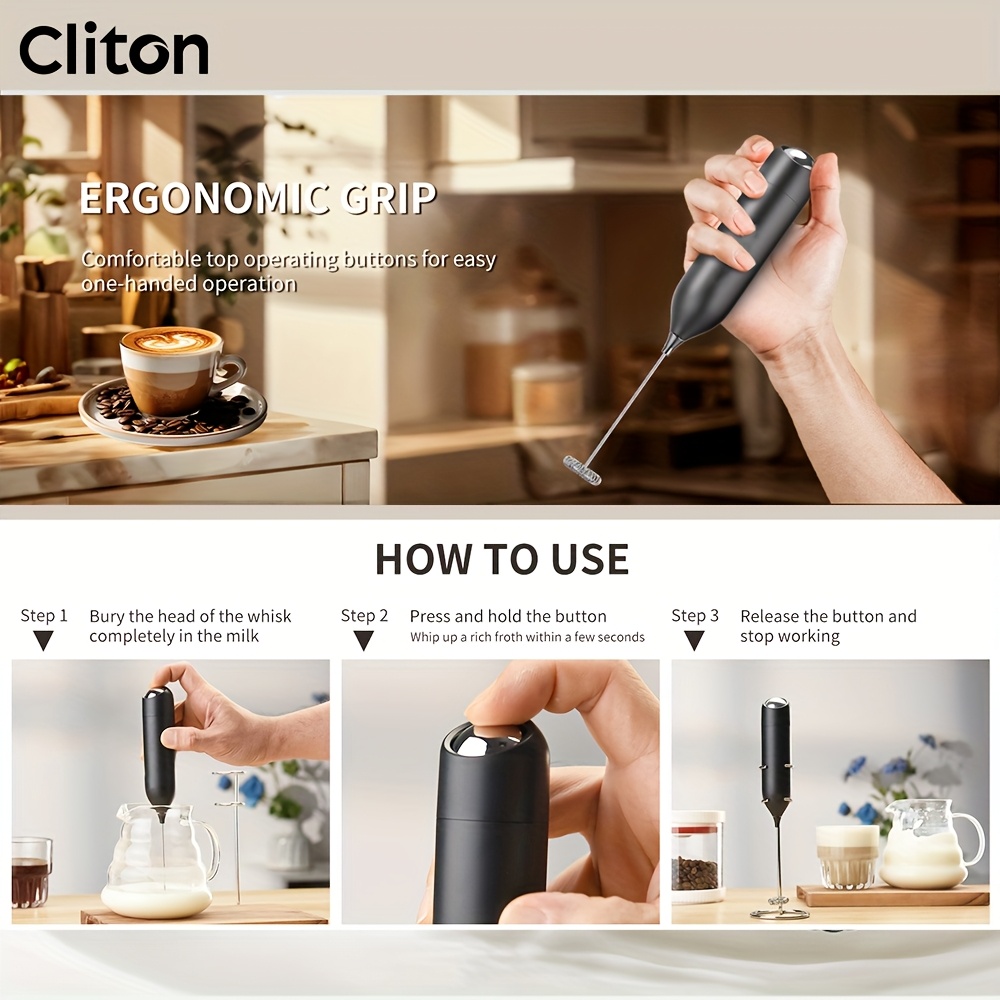 Cliton

ERGONOMIC GRIP

Comfortable top operating buttons for easy one-handed operation

HOW TO USE

Step 1
Bury the head of the whisk completely in the milk

Step 2
Press and hold the button
Whip up a rich froth within a few seconds

Step 3
Release the button and stop working