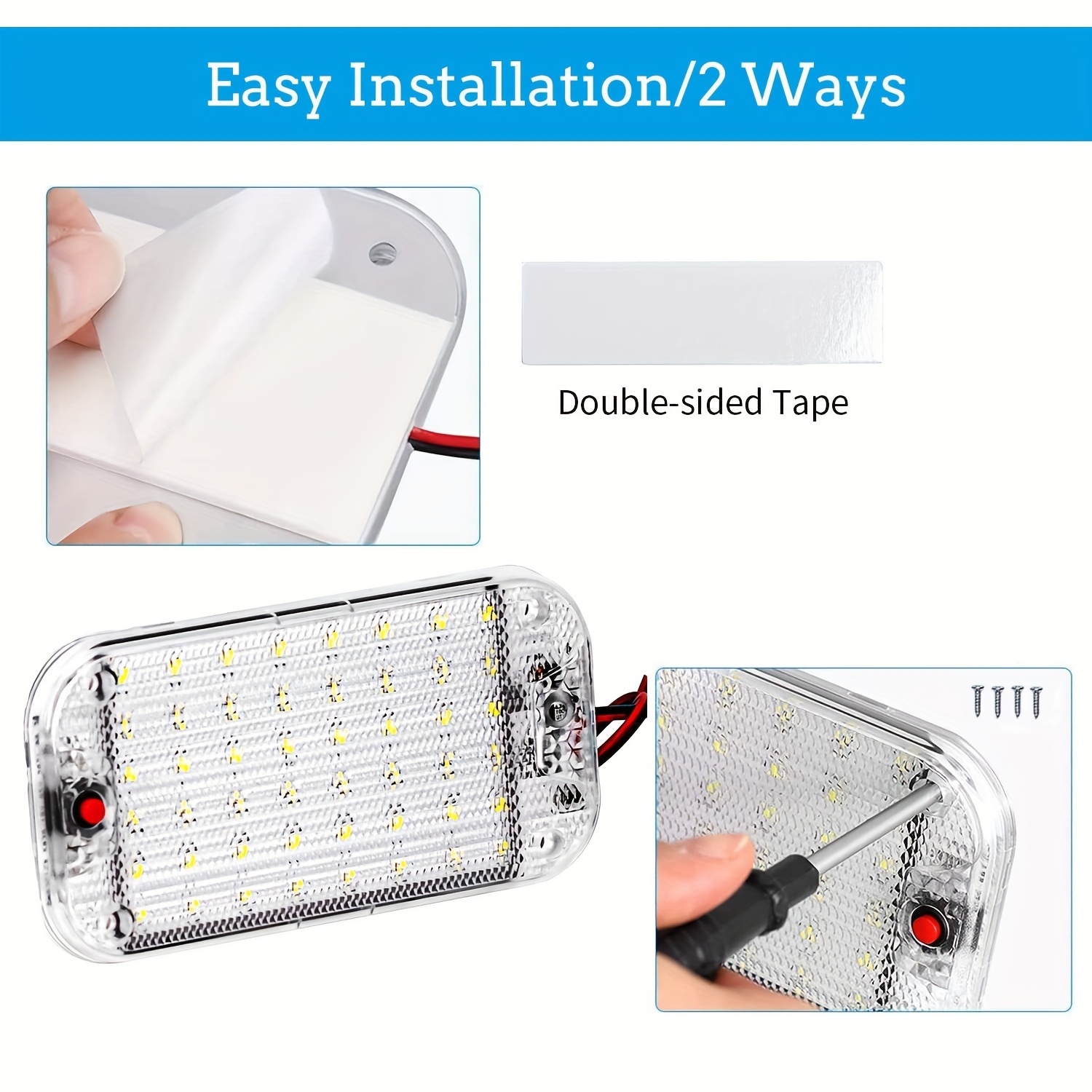 Easy Installation/2 Ways

Double-sided Tape