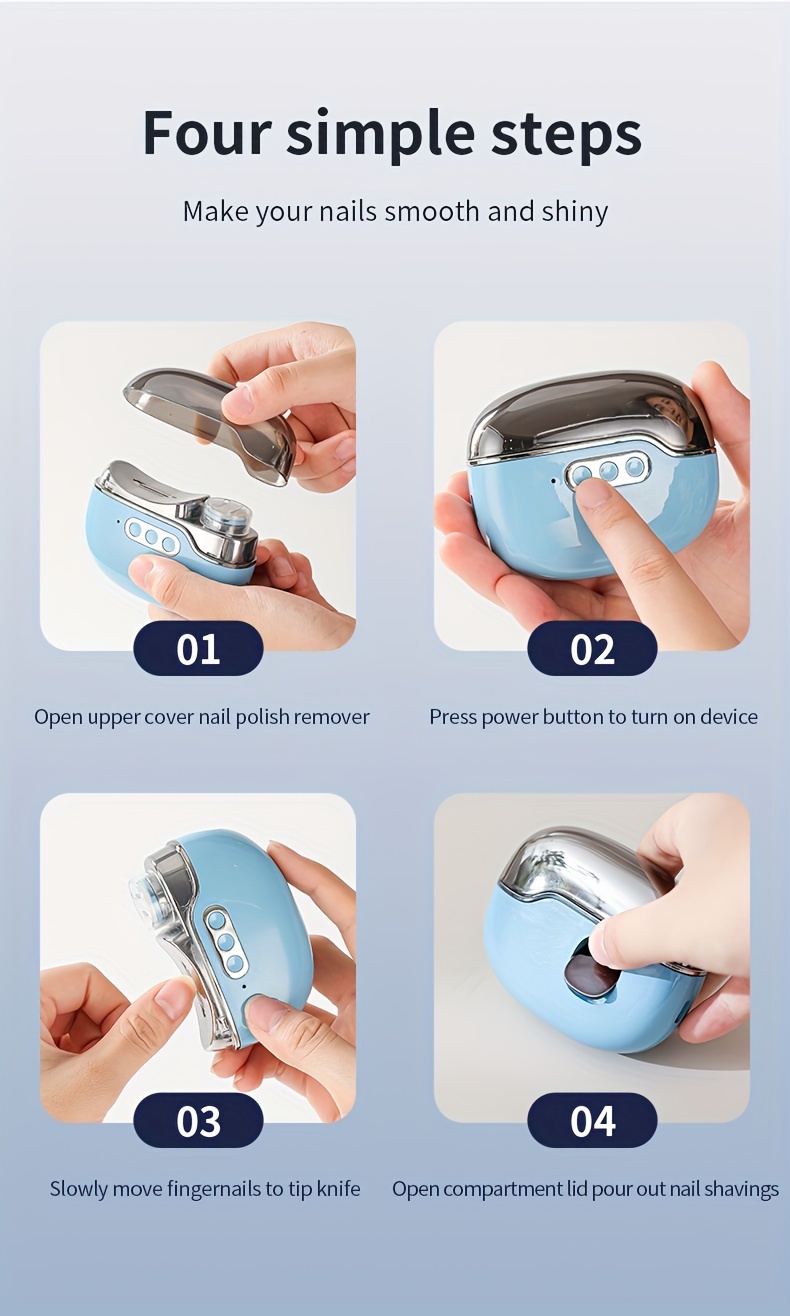 Four simple steps

Make your nails smooth and shiny

01

Open upper cover nail polish remover

02

Press power button to turn on device

03

Slowly move fingernails to tip knife

04

Open compartment lid pour out nail shavings