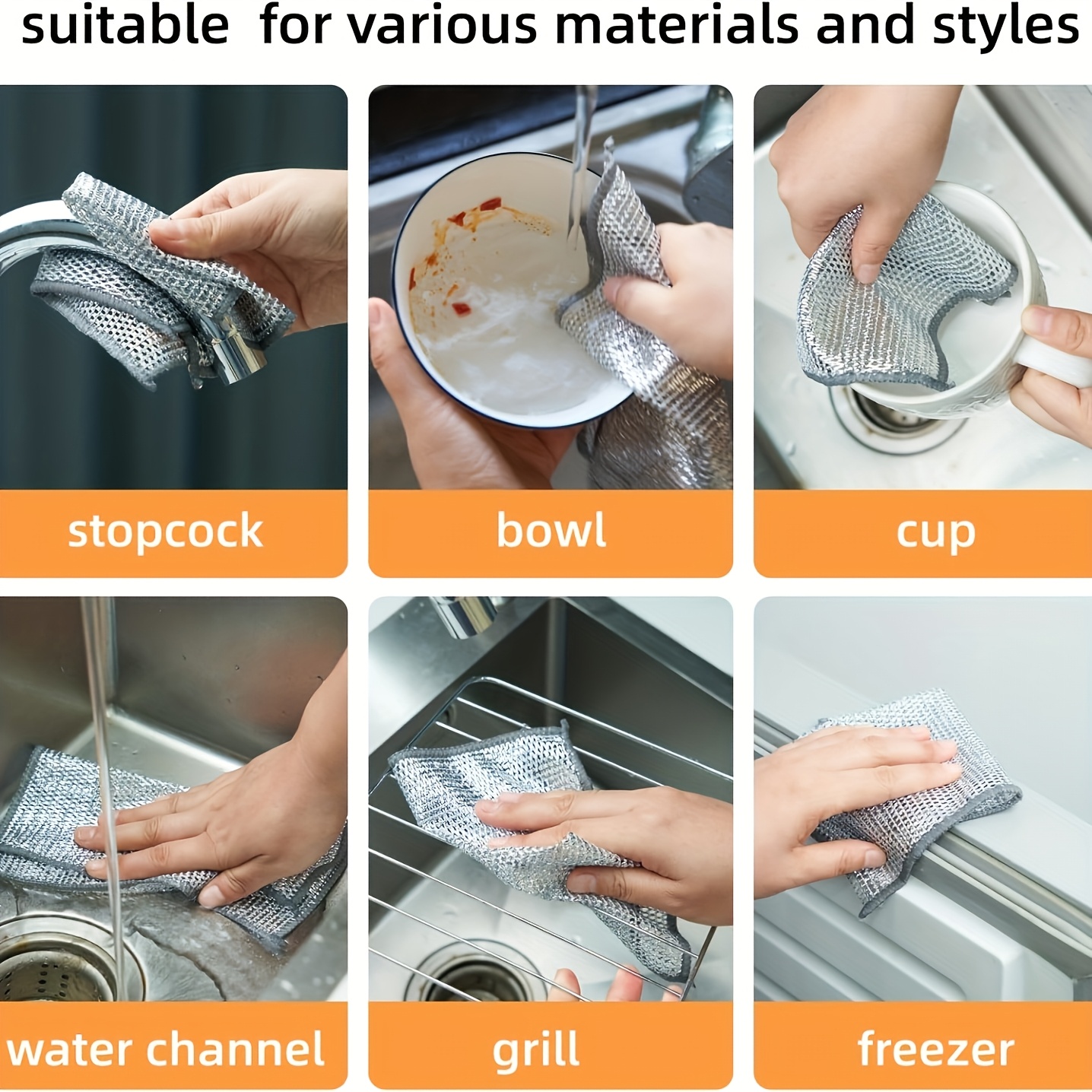 suitable for various materials and styles

stopcock

bowl

cup

water channel

grill

freezer