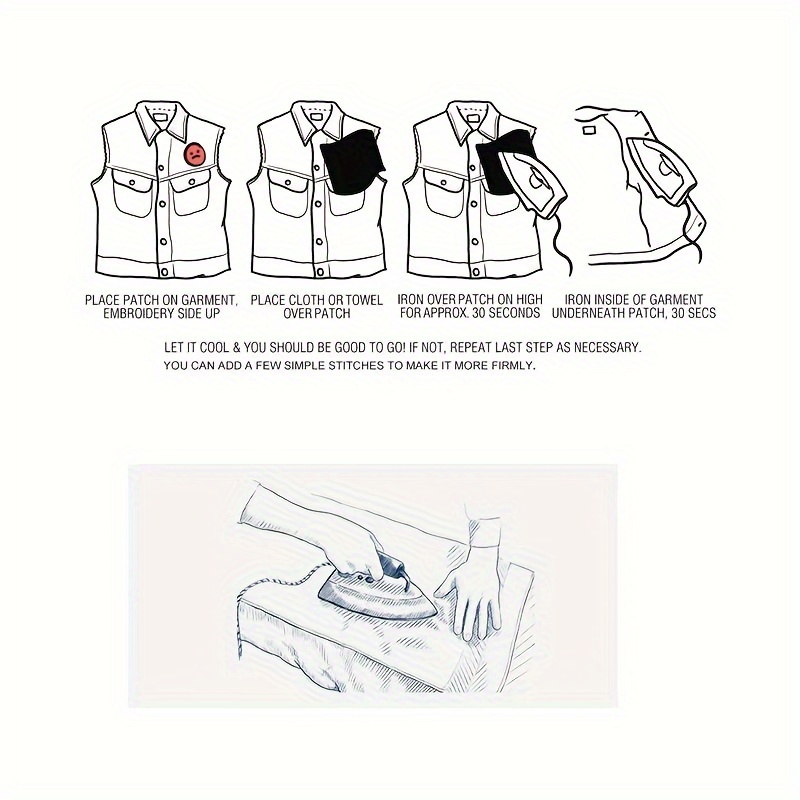 PLACE PATCH ON GARMENT, EMBROIDERY SIDE UP

PLACE CLOTH OR TOWEL OVER PATCH

IRON OVER PATCH ON HIGH FOR APPROX. 30 SECONDS

IRON INSIDE OF GARMENT UNDERNEATH PATCH, 30 SECS

LET IT COOL & YOU SHOULD BE GOOD TO GO! IF NOT, REPEAT LAST STEP AS NECESSARY.
YOU CAN ADD A FEW SIMPLE STITCHES TO MAKE IT MORE FIRMLY.