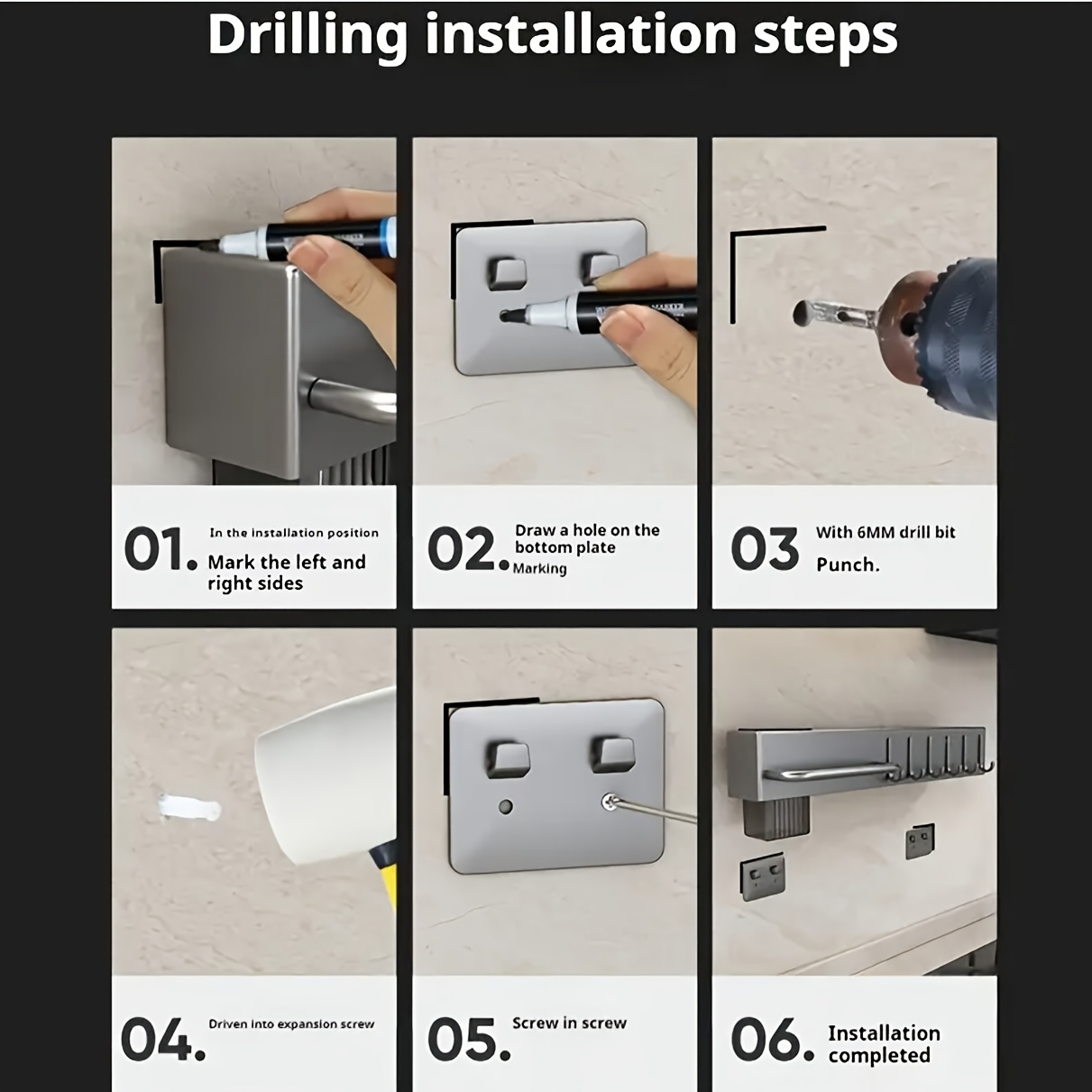 Drilling installation steps

01. In the installation position
Mark the left and right sides

02. Draw a hole on the bottom plate
Marking

03 With 6MM drill bit
Punch.

04. Driven into expansion screw

05. Screw in screw

06. Installation completed