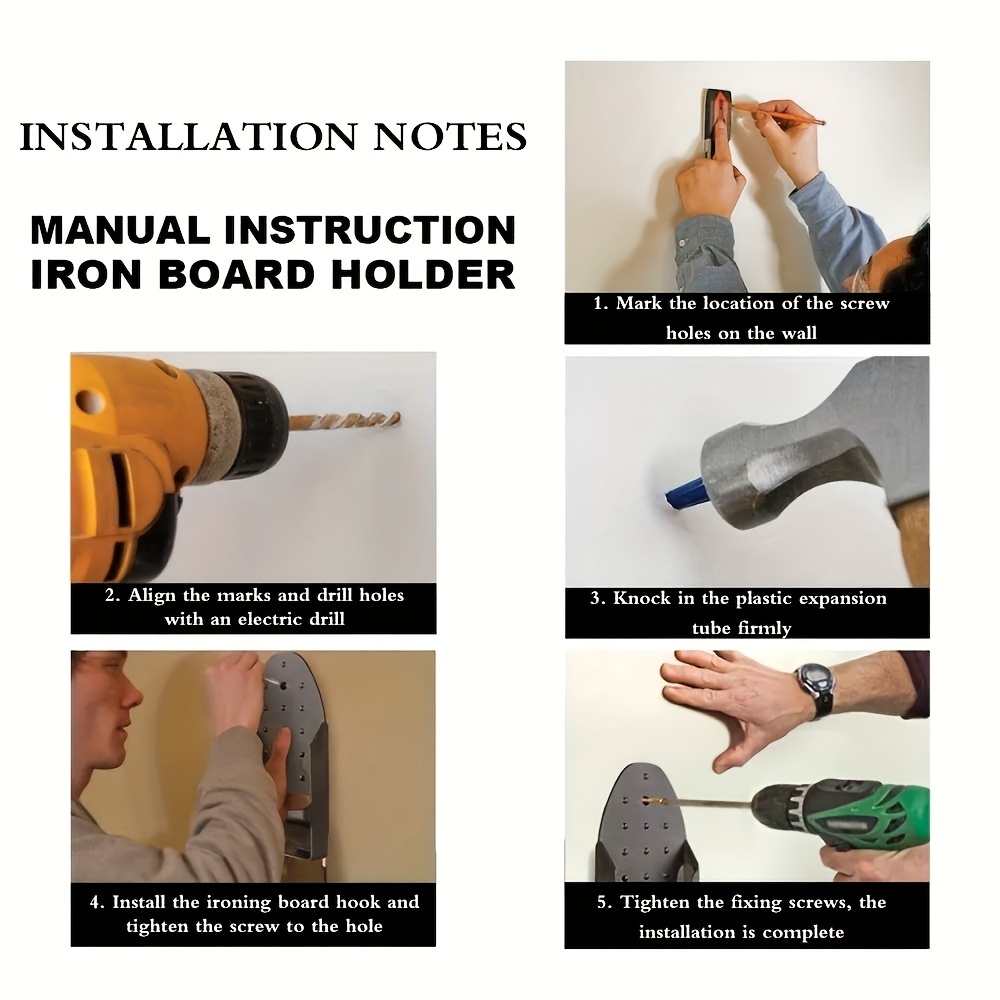 INSTALLATION NOTES

MANUAL INSTRUCTION
IRON BOARD HOLDER

1. Mark the location of the screw holes on the wall

2. Align the marks and drill holes with an electric drill

3. Knock in the plastic expansion tube firmly

4. Install the ironing board hook and tighten the screw to the hole

5. Tighten the fixing screws, the installation is complete