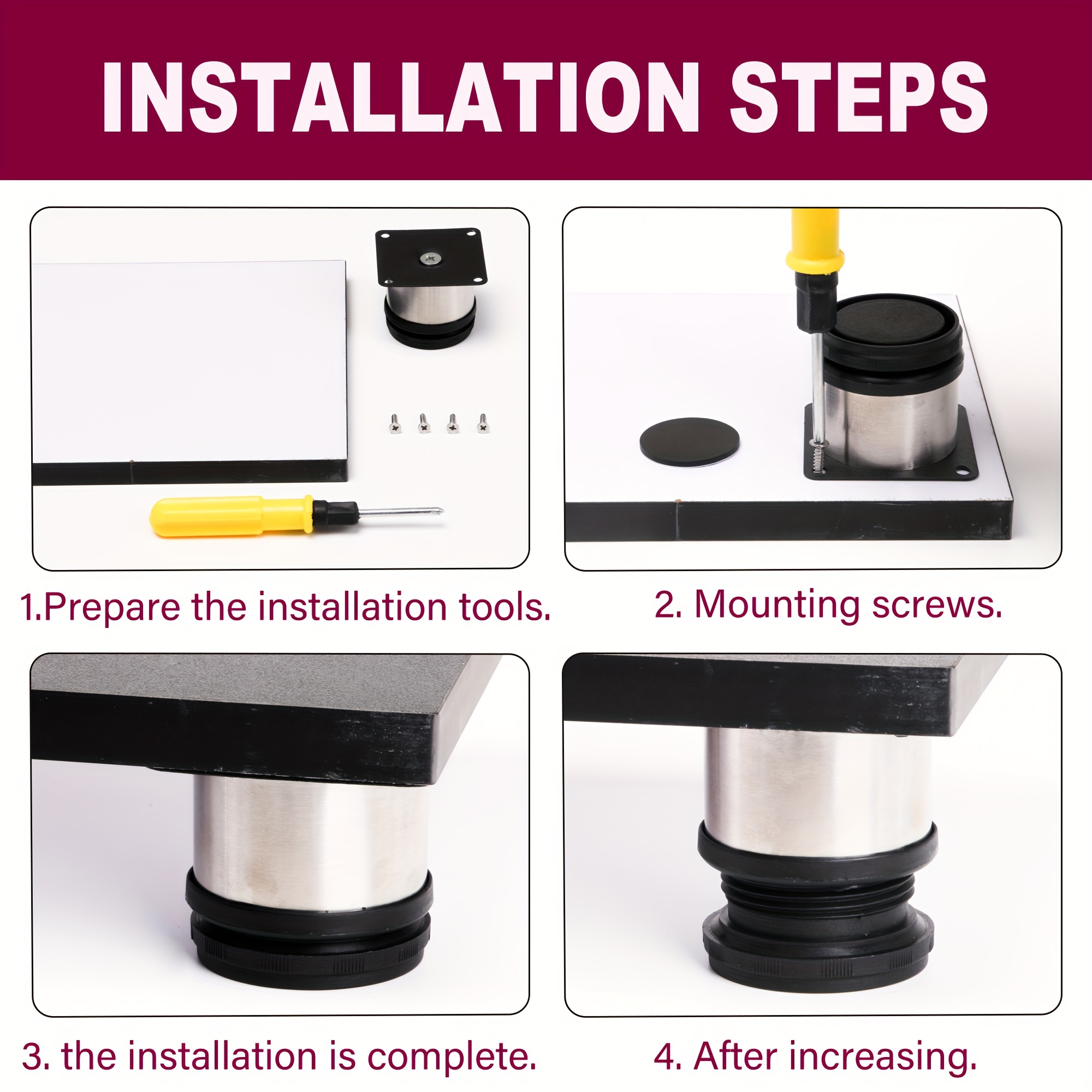 INSTALLATION STEPS

1.Prepare the installation tools.

2. Mounting screws.

3. the installation is complete.

4. After increasing.