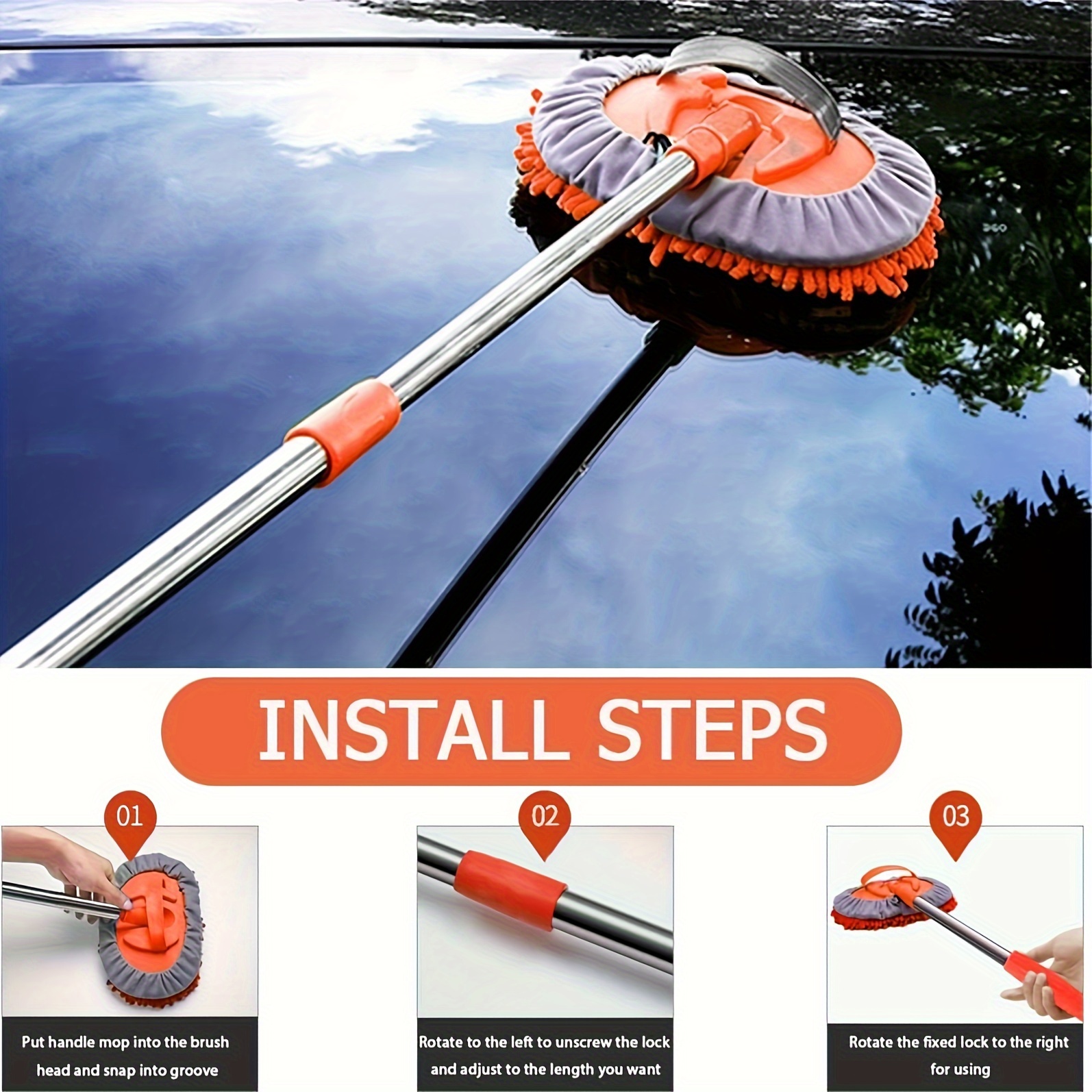 INSTALL STEPS

01

Put handle mop into the brush head and snap into groove

02

Rotate to the left to unscrew the lock and adjust to the length you want

03

Rotate the fixed lock to the right for using