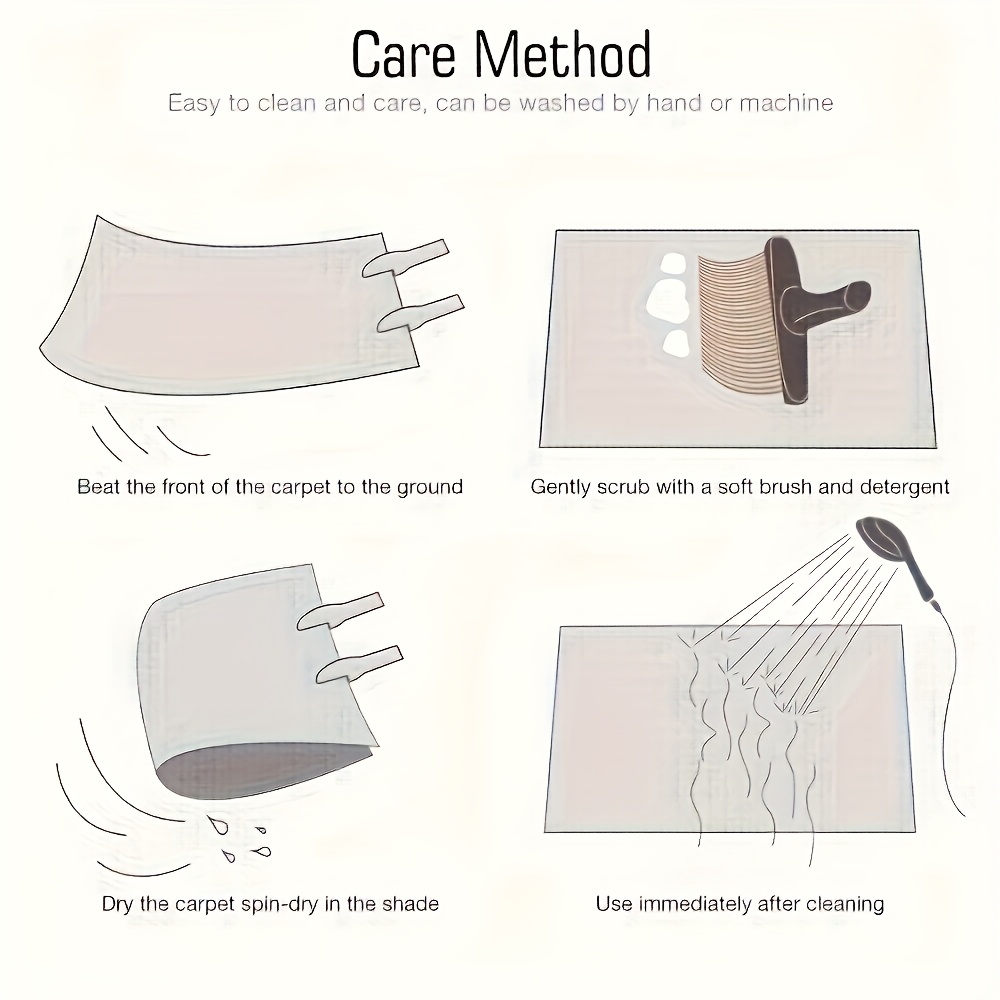 Care Method

Easy to clean and care, can be washed by hand or machine

Beat the front of the carpet to the ground

Gently scrub with a soft brush and detergent

Dry the carpet spin-dry in the shade

Use immediately after cleaning