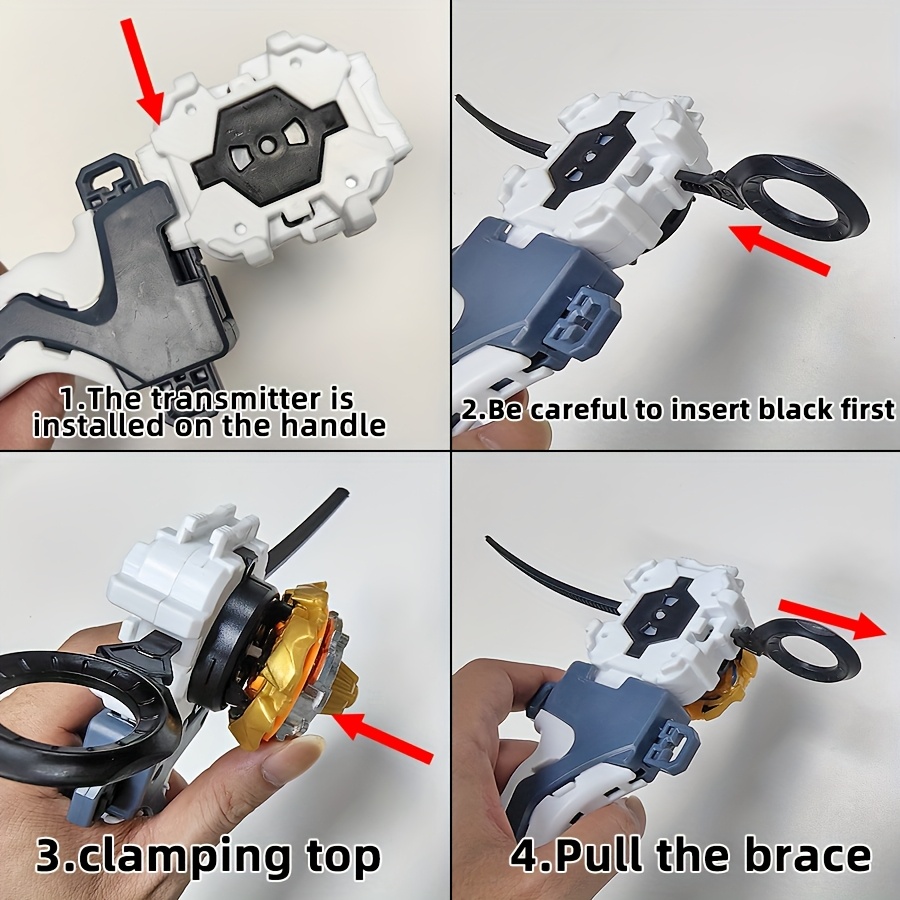 1.The transmitter is installed on the handle

2.Be careful to insert black first

3.clamping top

4.Pull the brace