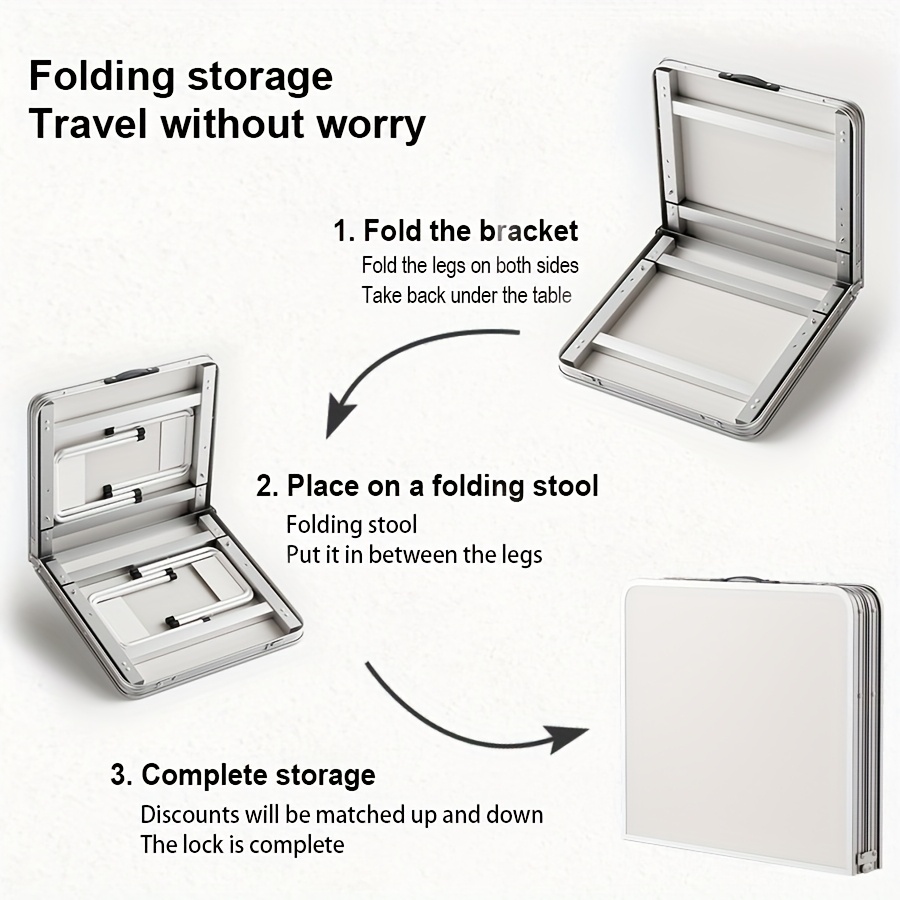 Folding storage
Travel without worry

1. Fold the bracket
Fold the legs on both sides
Take back under the table

2. Place on a folding stool
Folding stool
Put it in between the legs

3. Complete storage
Discounts will be matched up and down
The lock is complete