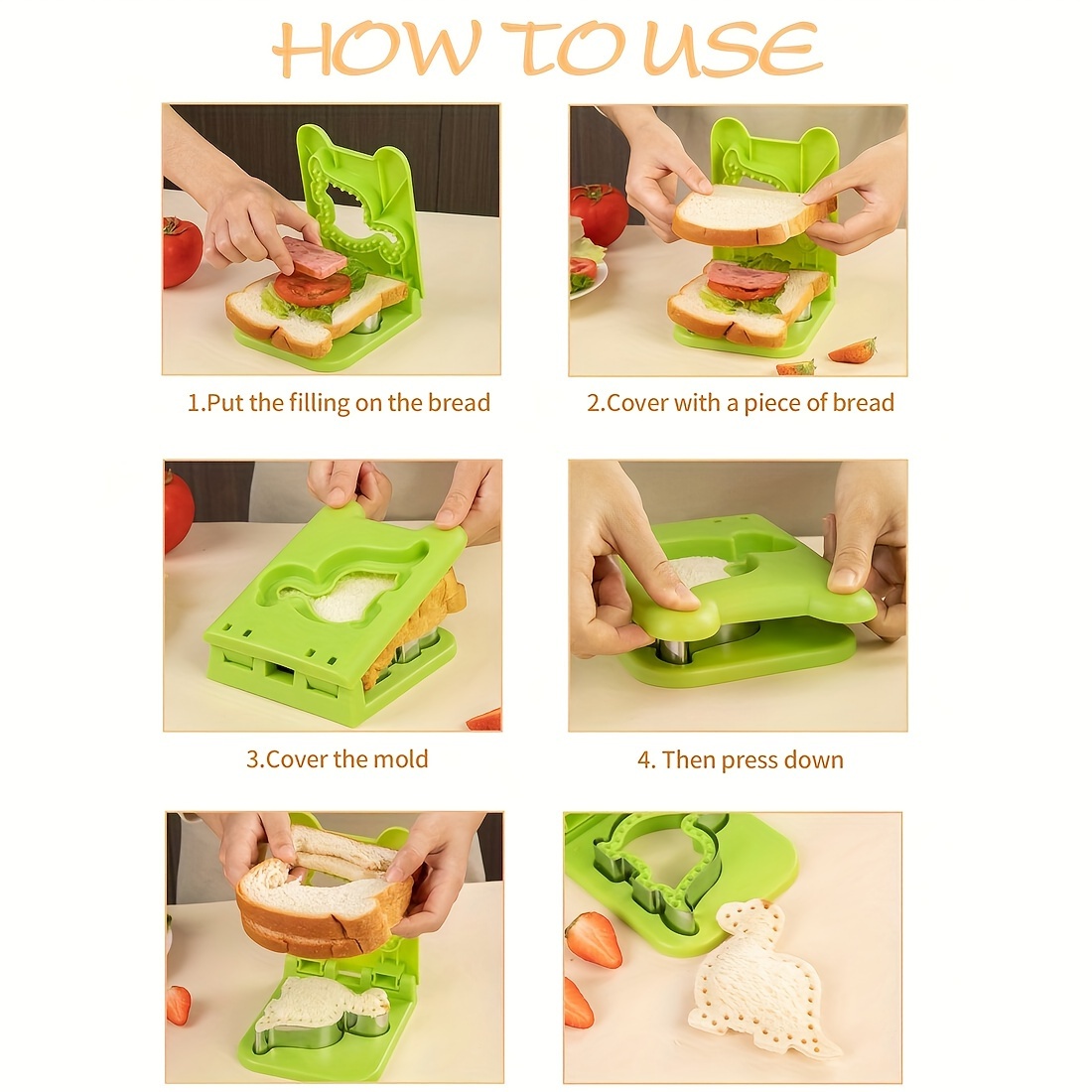 HOW TO USE

1.Put the filling on the bread

2.Cover with a piece of bread

3.Cover the mold

4. Then press down