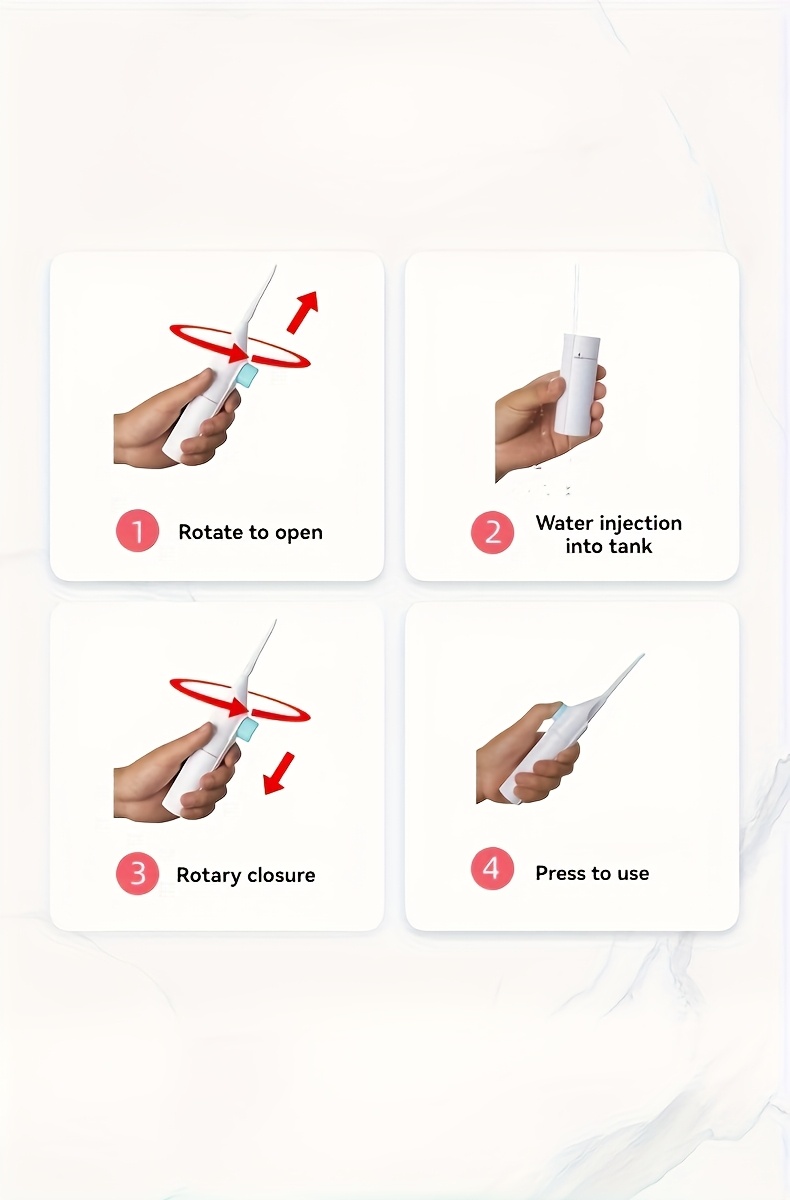 1 Rotate to open

2 Water injection into tank

3 Rotary closure

4 Press to use