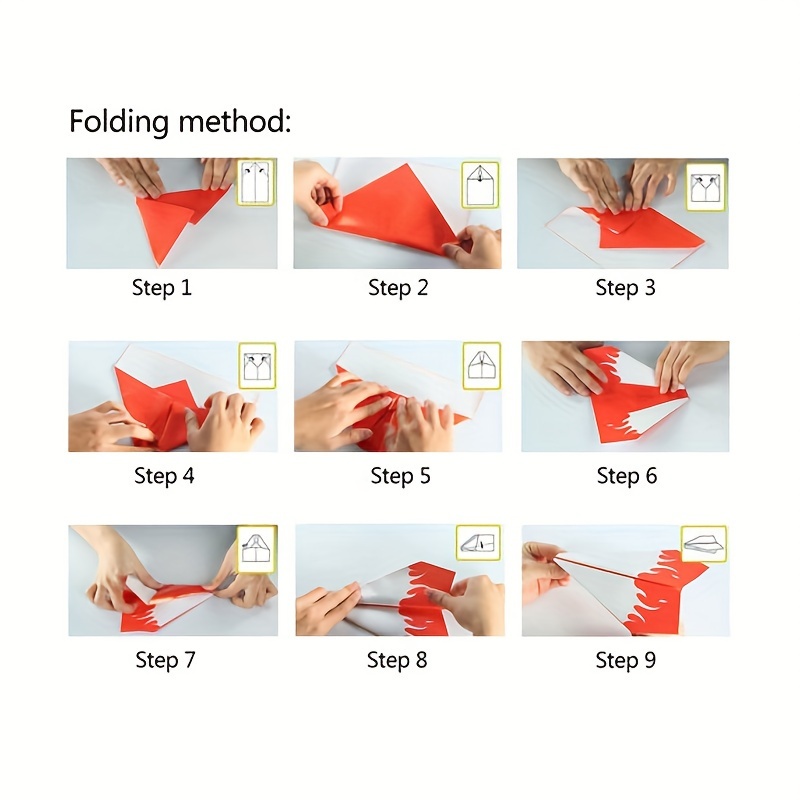 Folding method:

Step 1

Step 2

Step 3

Step 4

Step 5

Step 6

Step 7

Step 8

Step 9